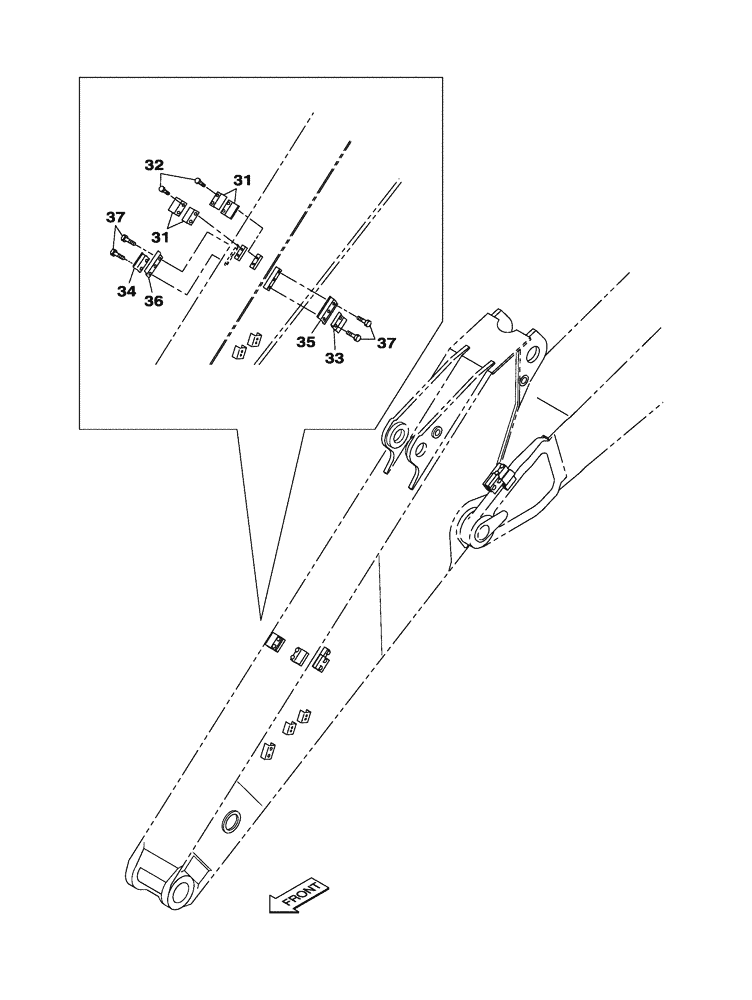 32
31
37
31
34
36
35
33
37
FRONT