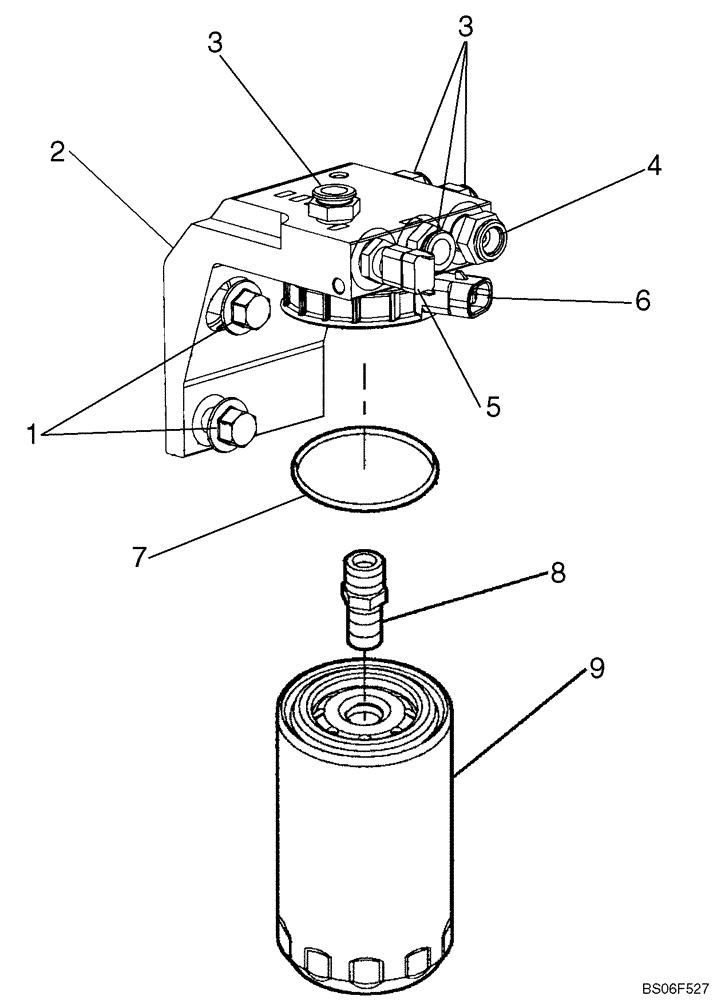 3
3
2
4
6
5
1
7
8
9
BS06F527