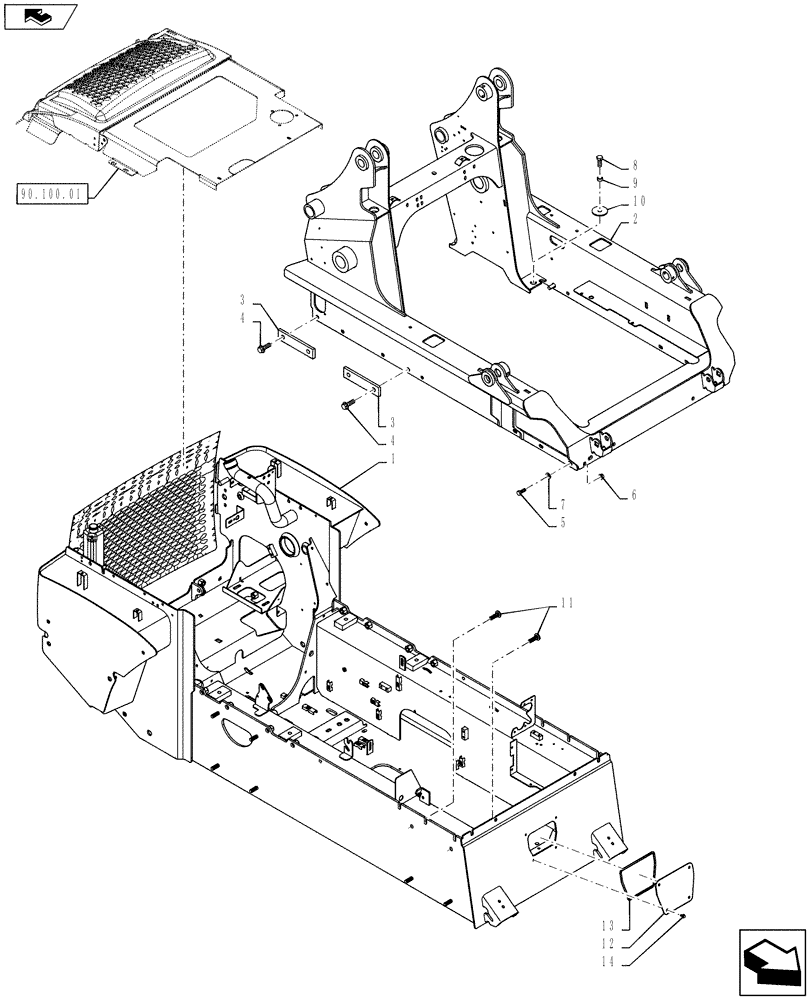 90.100.01

8
9
10
2
3
4
3
4
1
7
5
6
11
13
12
14