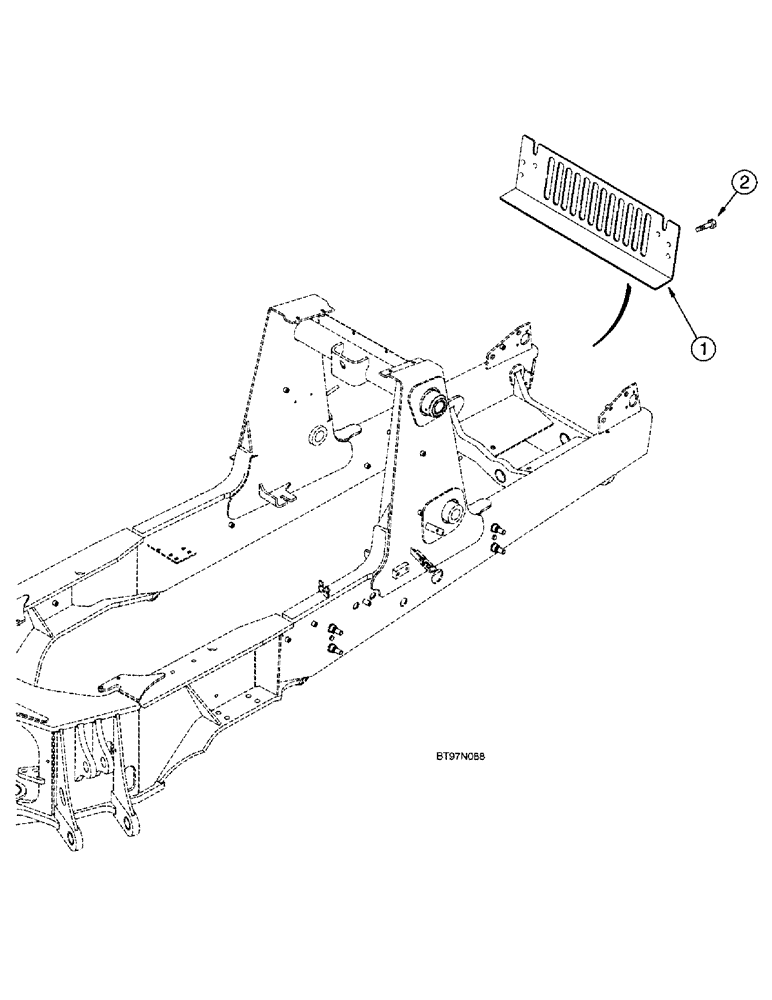 2

1

BT97N088