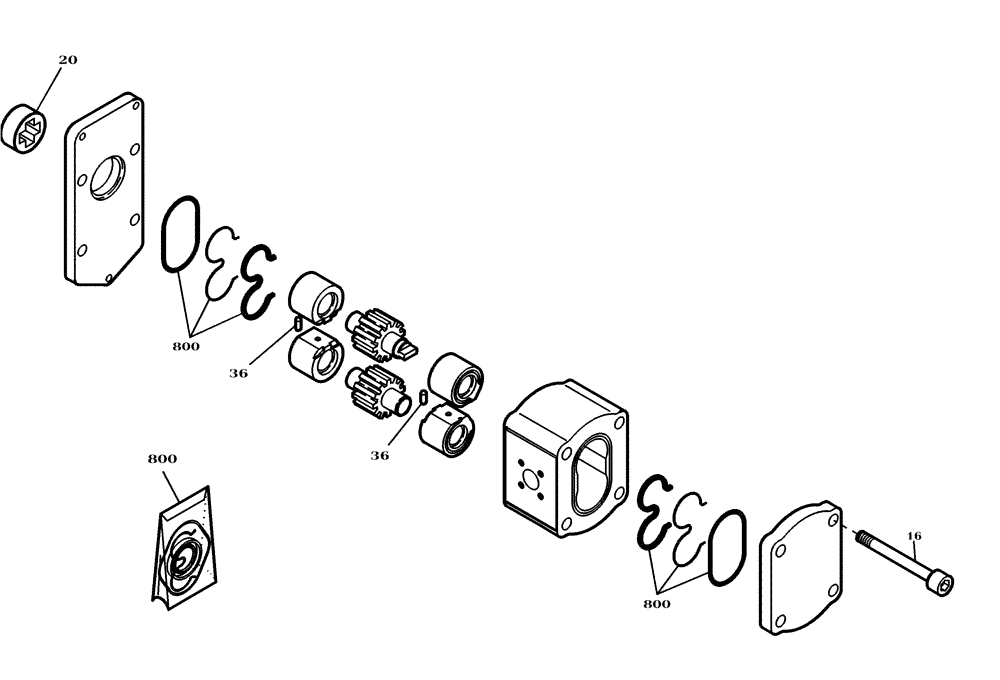 20

800

36

36

800

16

800