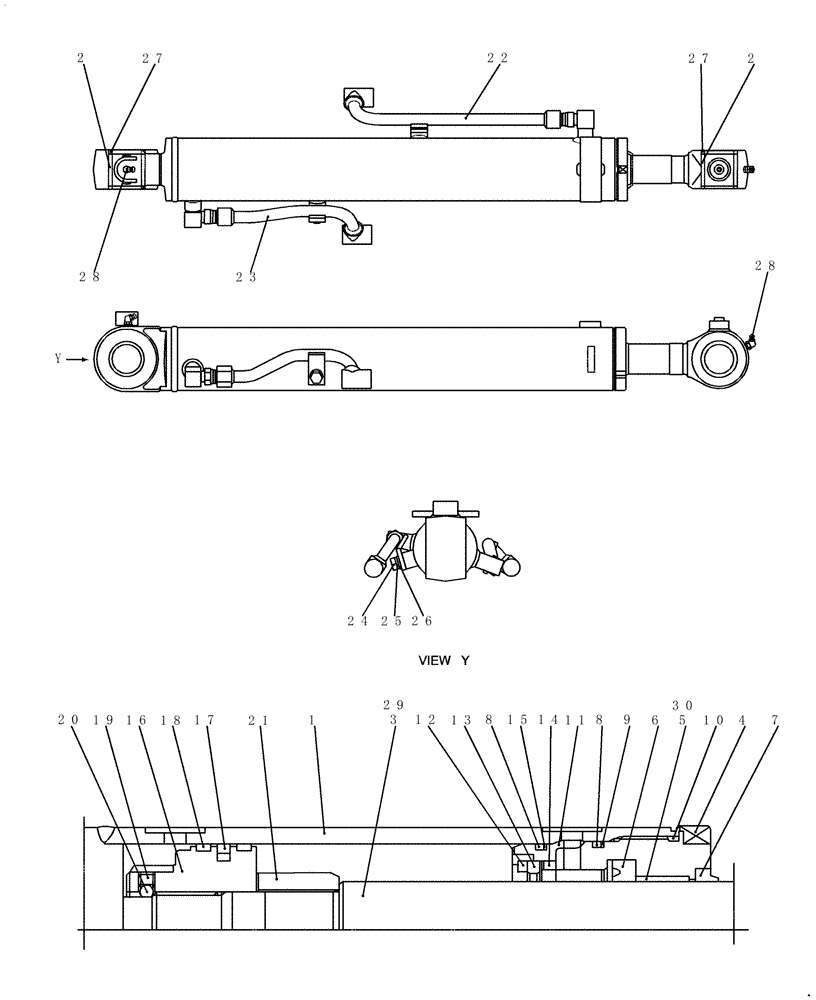 2 27 22 27 2

28 23 28

Y

24 25 26

VIEW Y

29 30
20 19 16 18 17 21 1 3 12 13 8 15 14 11 8 9 6 5 10 4 7