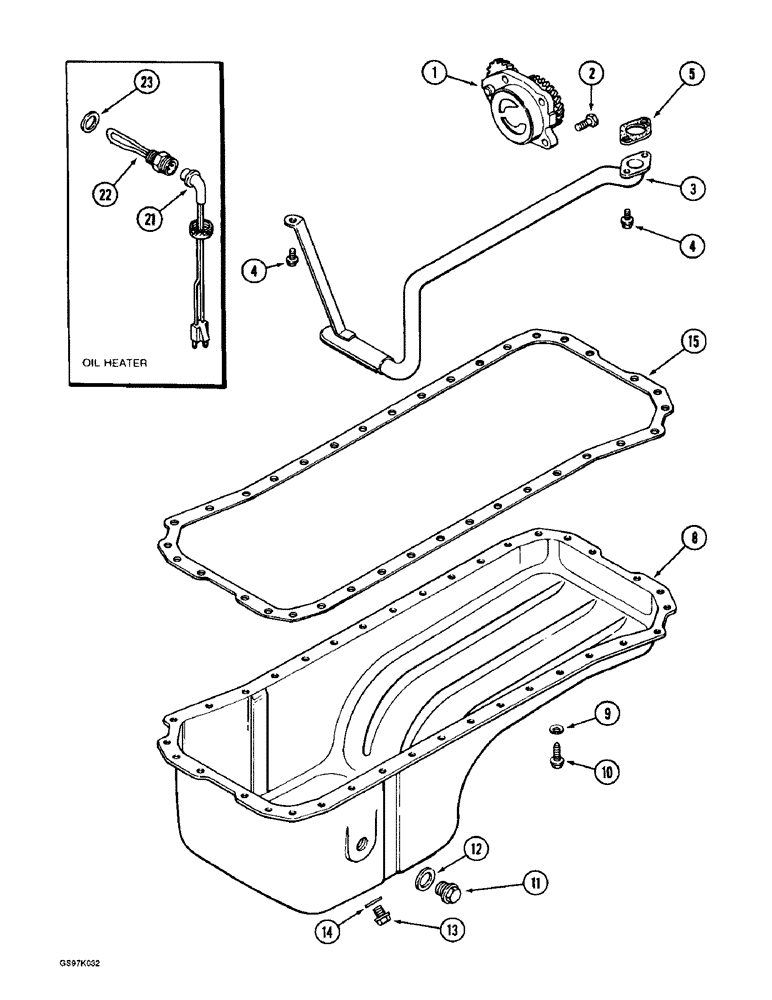 23
22
21
OIL HEATER
1
2
5
3
4
4
15
8
9
10
12
11
14
13
GS97K032