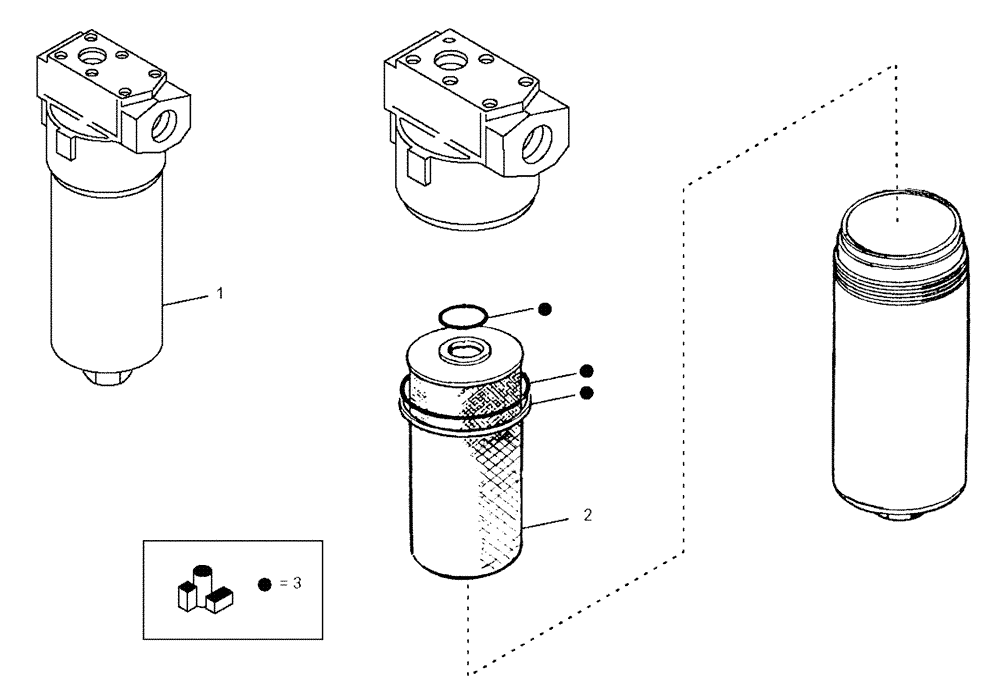 1

2

= 3