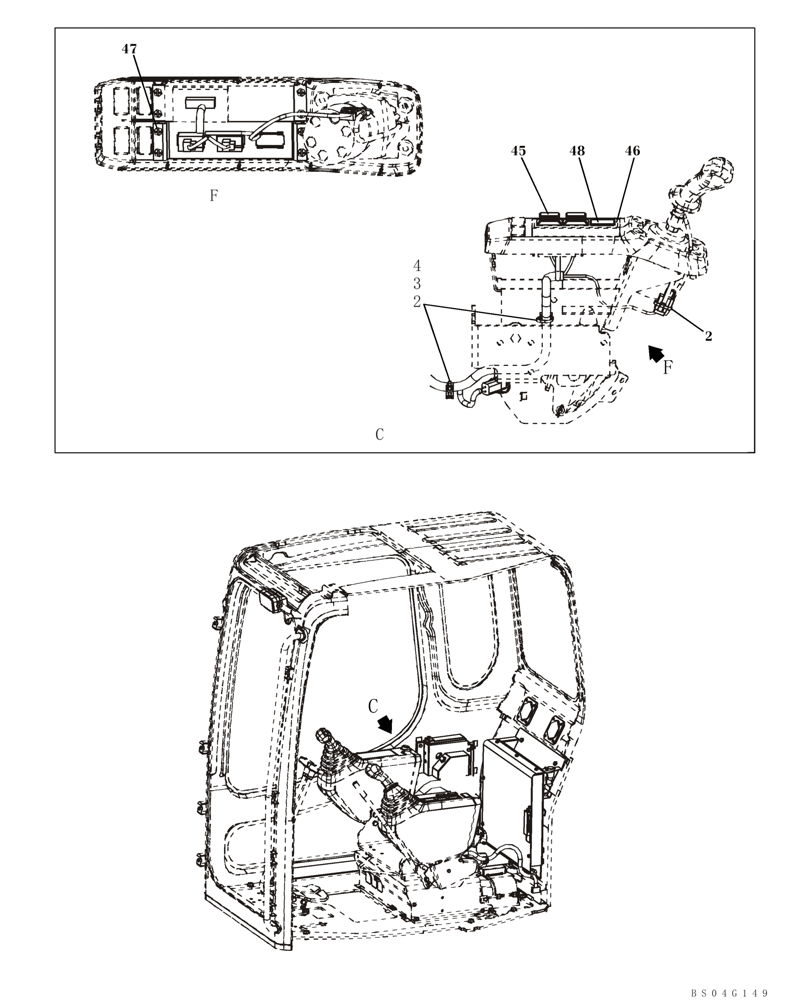 47

F

45 48 46

4
3
2

2

F

C

C

BS04G149