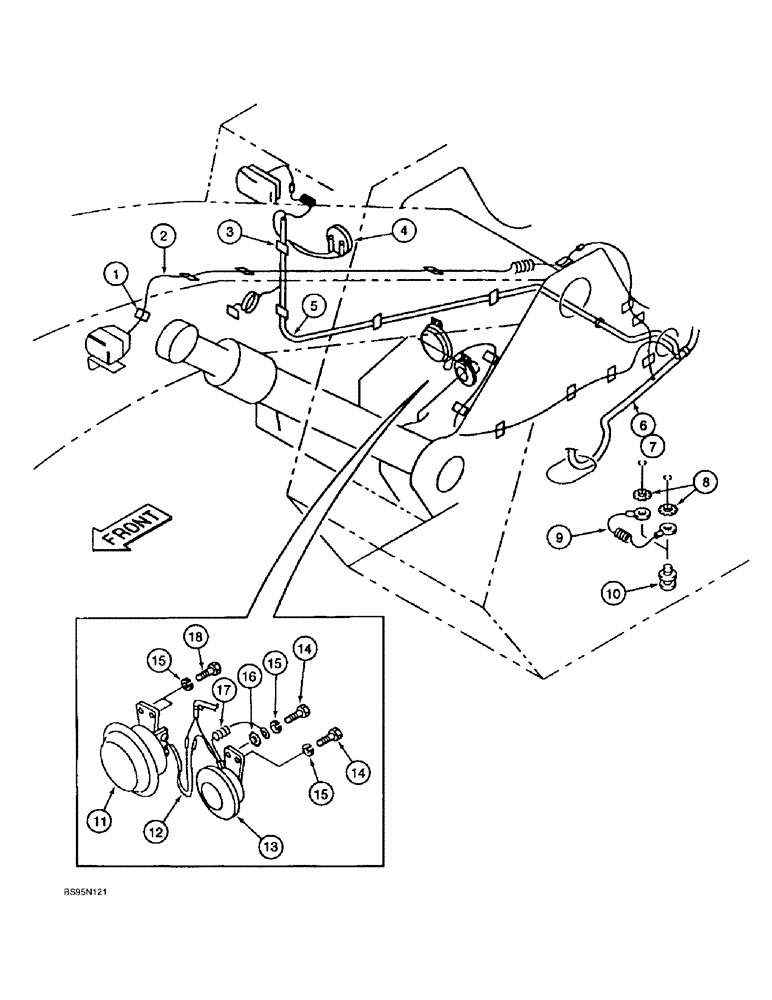 2
3
4
1
5
6
7
8
9
10
FRONT
18
15
14
17
16
15
14
15
11
12
13
BS95N121