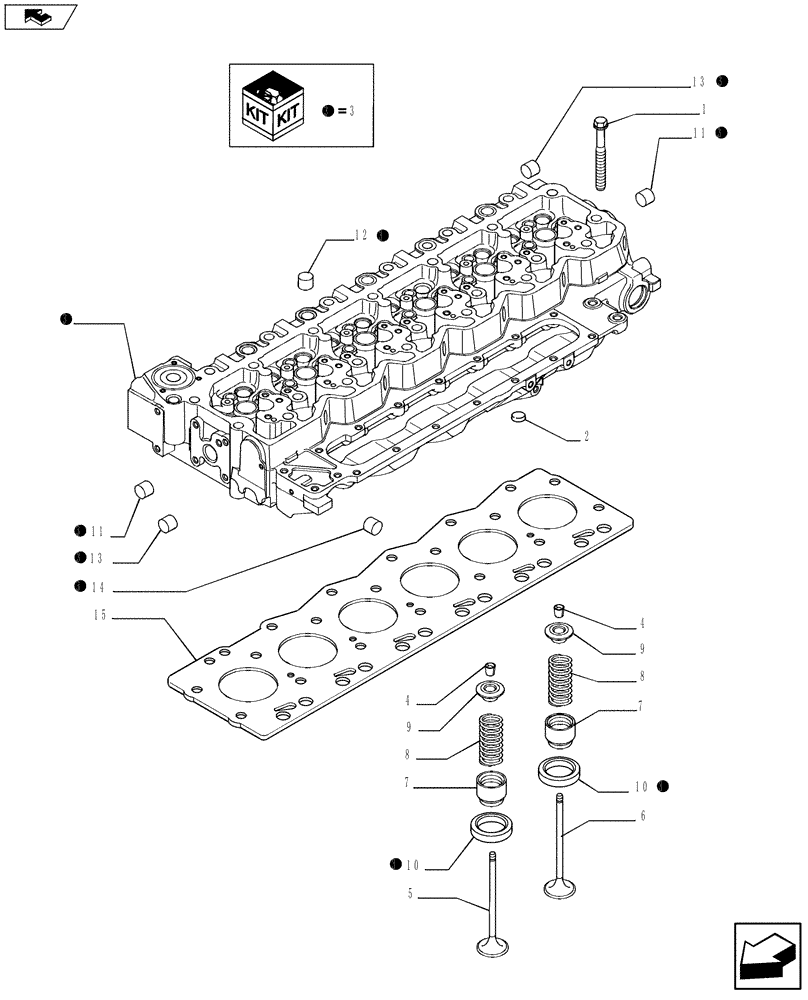 KIT KIT
= 3
13
1
11
12
2
11
13
14
15
4
9
8
7
10
6
4
9
8
7
10
5