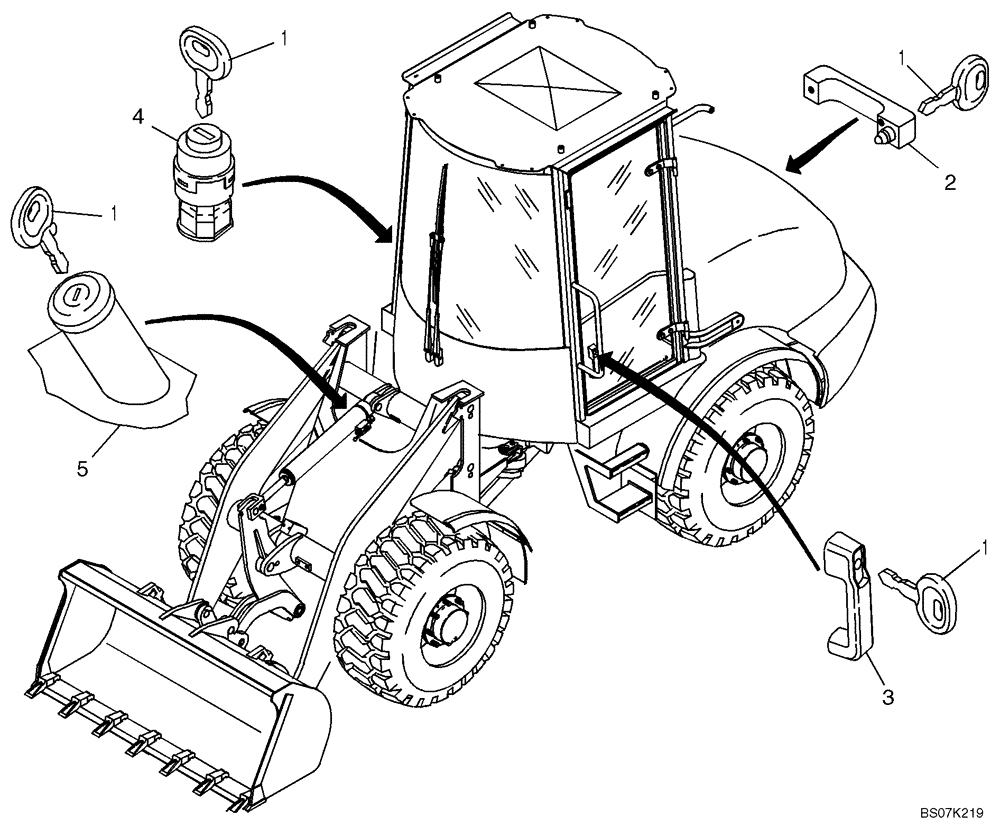 1
4
1
2
1
5
1
3
BS07K219