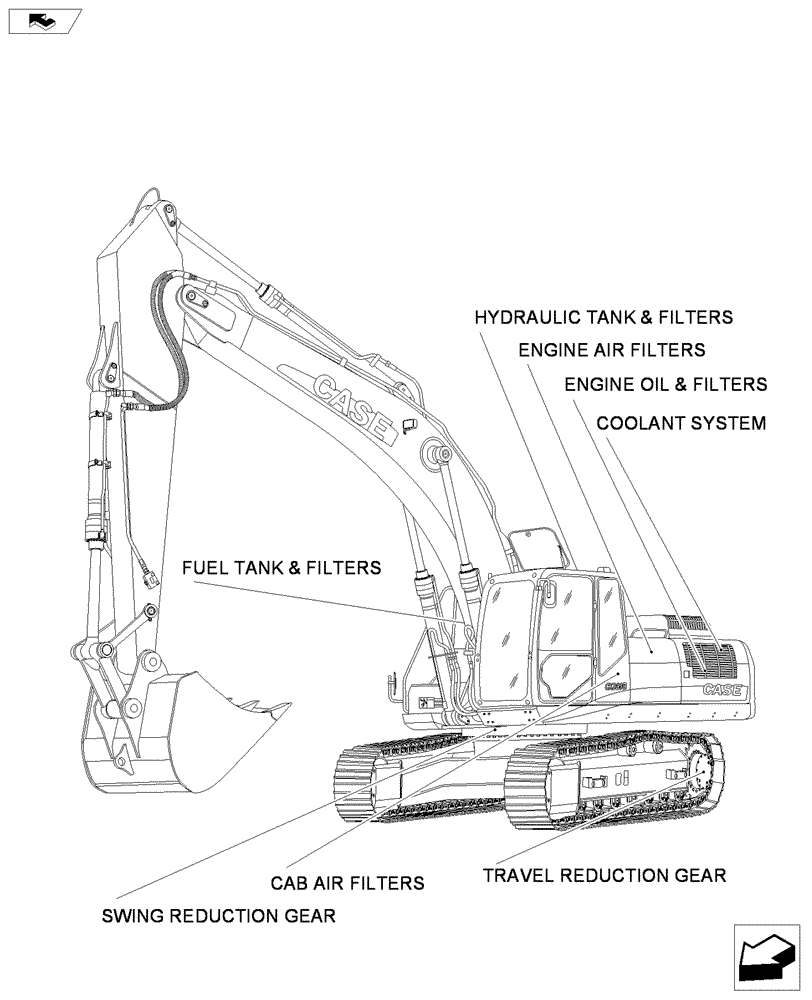 HYDRAULIC TANK & FILTERS
ENGINE AIR FILTERS
ENGINE OIL & FILTERS
COOLANT SYSTEM
CASE
FUEL TANK & FILTERS
CASE
CAB AIR FILTERS
TRAVEL REDUCTION GEAR
SWING REDUCTION GEAR