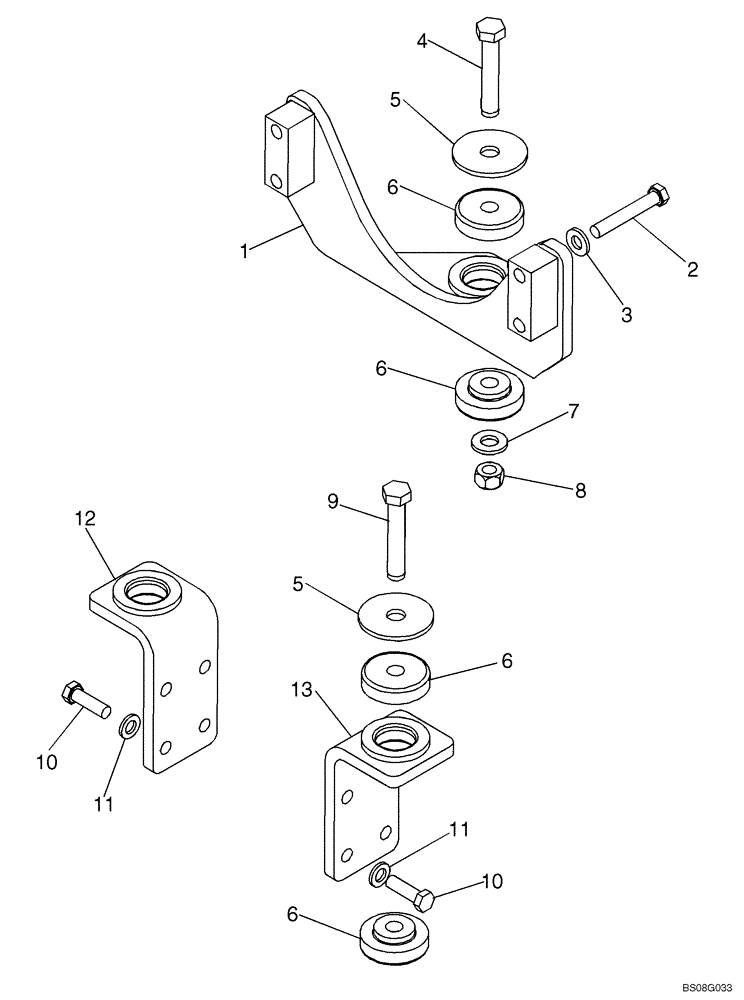 4
5
6
1
2
3
6
7
8
12
9
5
6
13
10
11
11
10
6
BS08G033