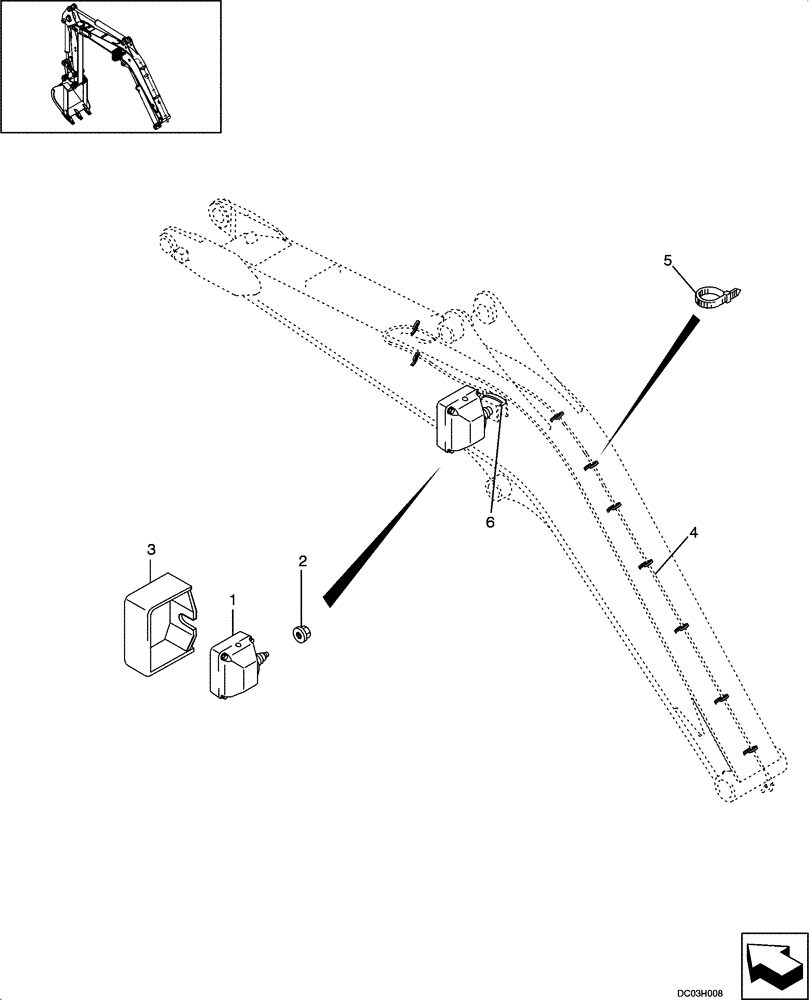 5
6
4
3
2
1
DC03H008