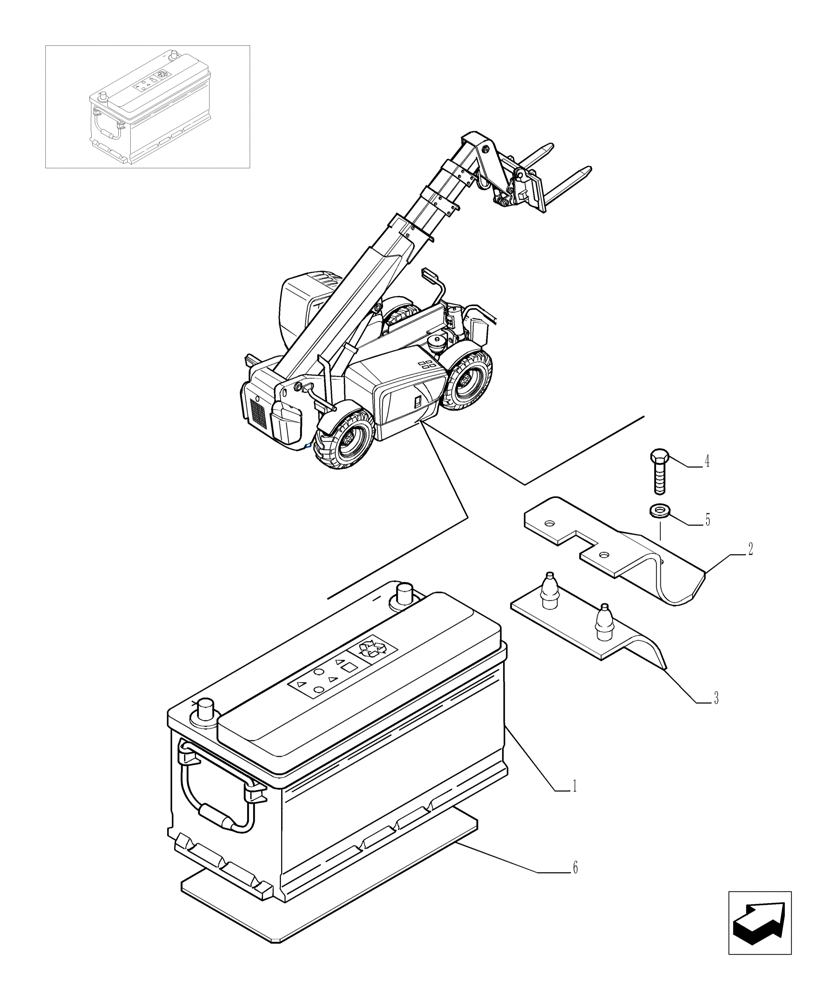 4
5
2
3
1
6