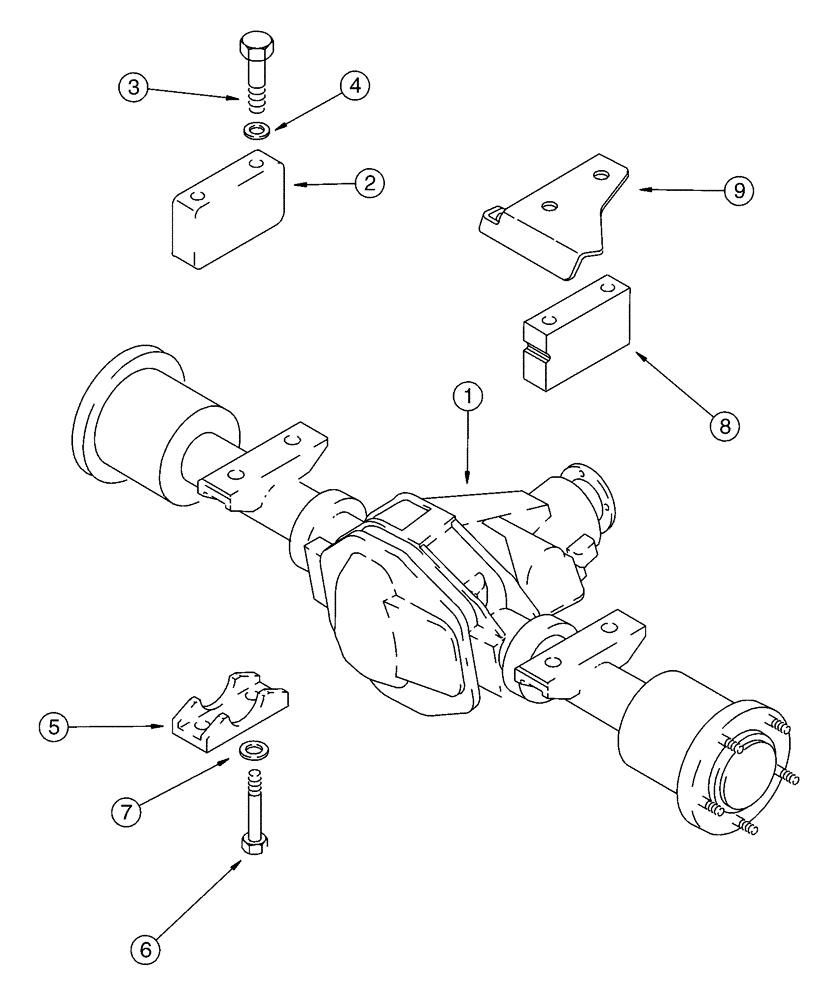 3
4
2
9
8
1
5
7
6