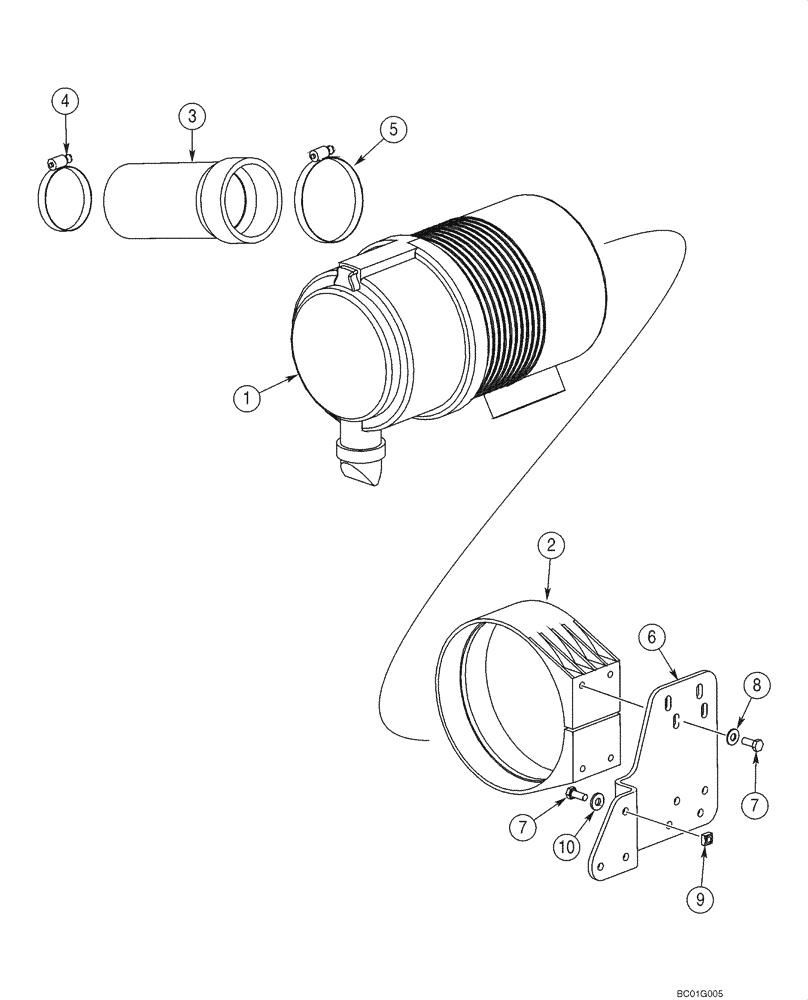 4
3
5
1
2
6
8
7
7
10
9
BC01G005