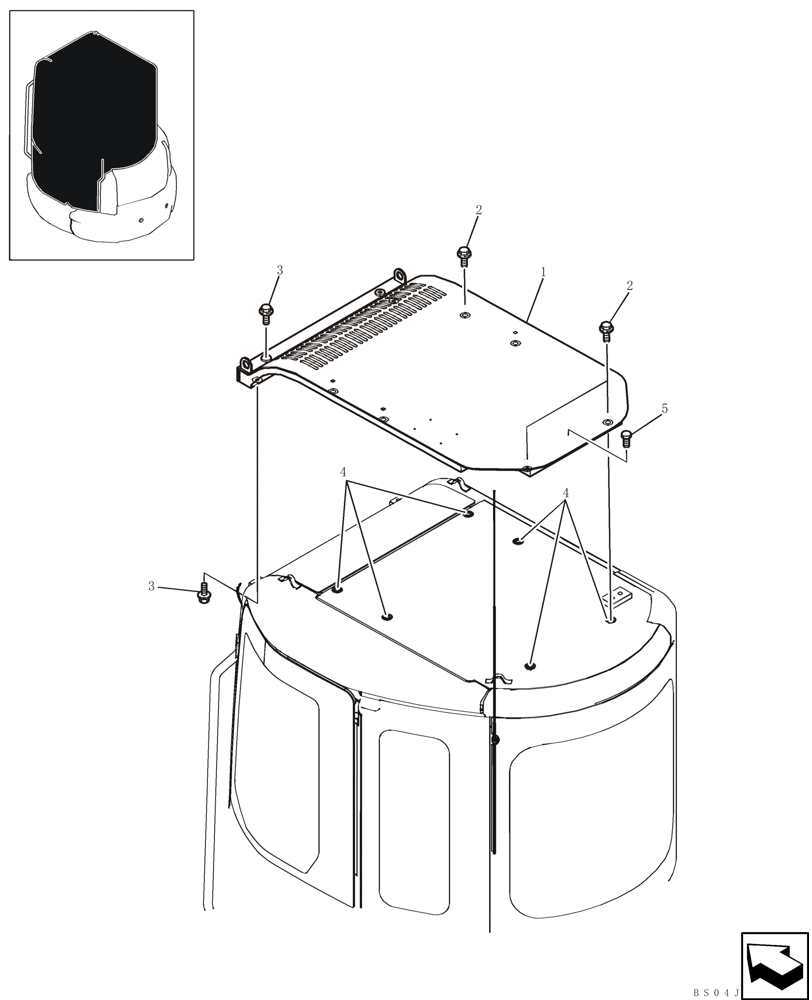 2
3
1
2
5
4
4
3
BS04J