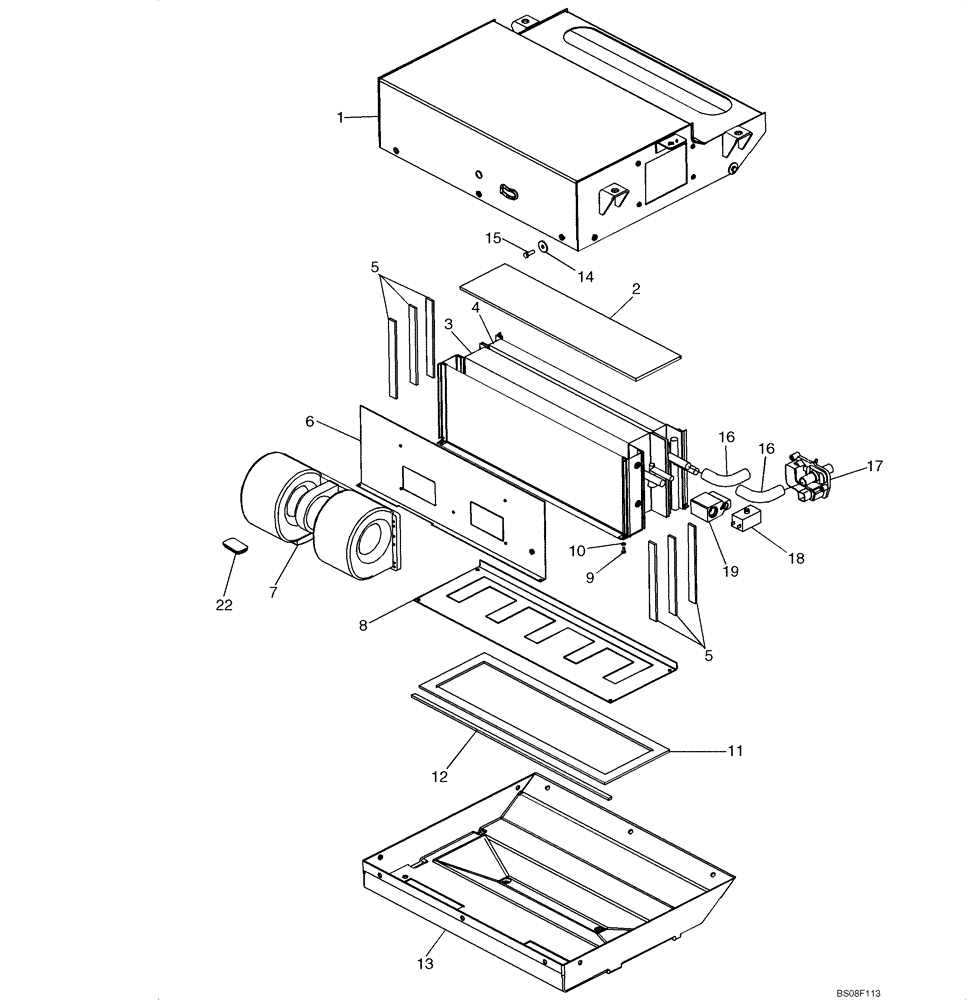 1
15
14
5
2
3
4
6
16
16
17
10
9
19
18
22
7
8
5
11
12
13
BS08F113