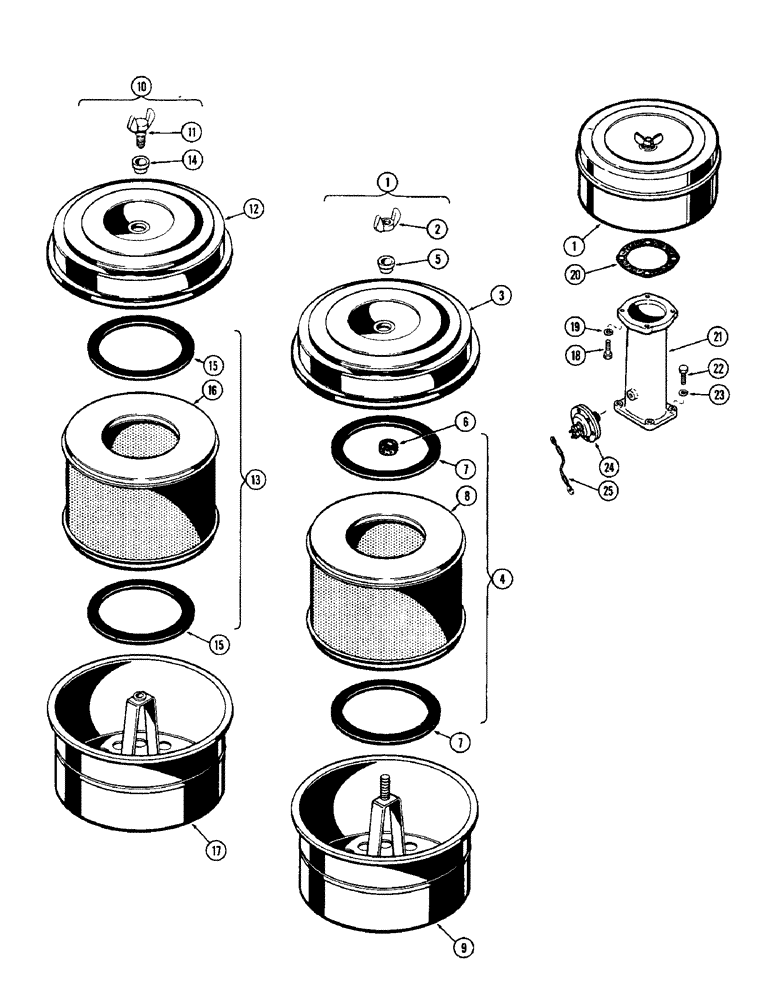 10
11
14
12
15
16
13
15
17
1
2
5
3
6
7
8
4
7
9
1
20
19
18
21
22
23
24
25