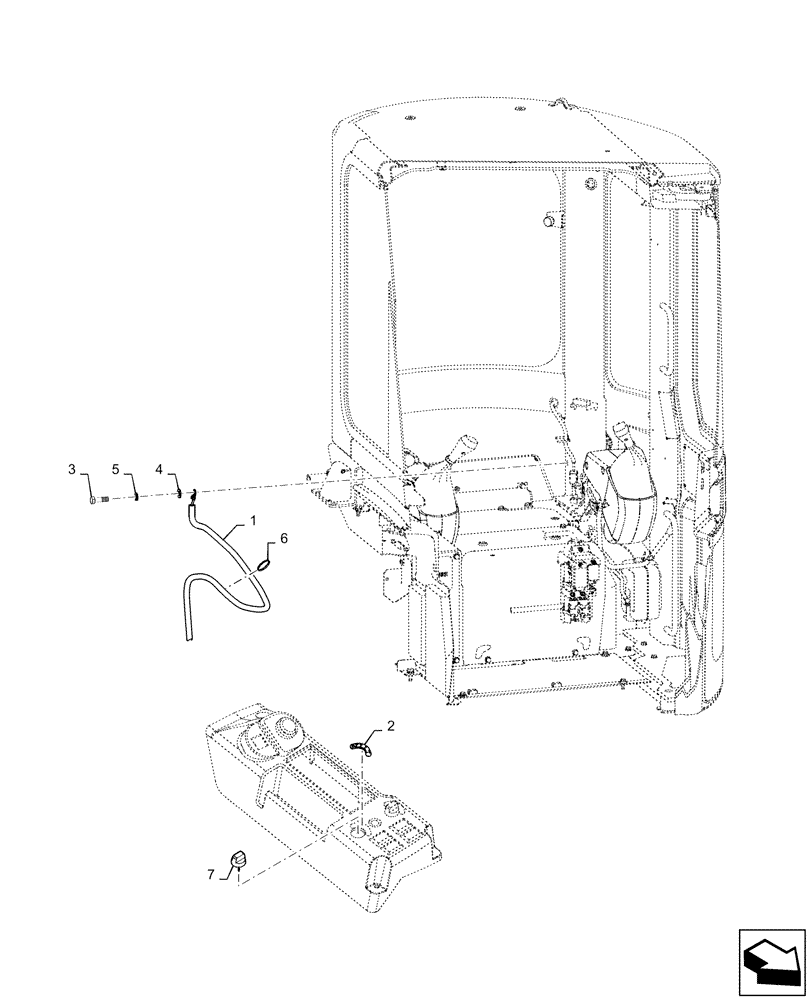 3
5
4
1
6
2
7