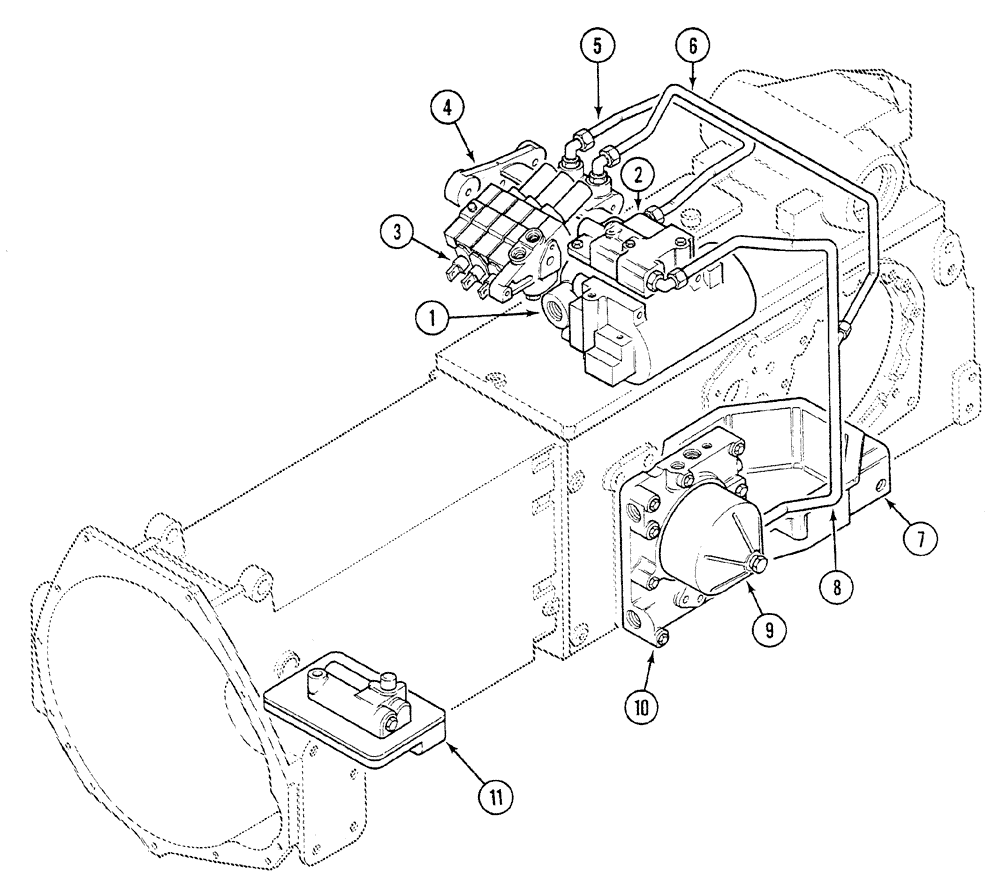 5
6
4
2
3
1
7
8
9
10
11