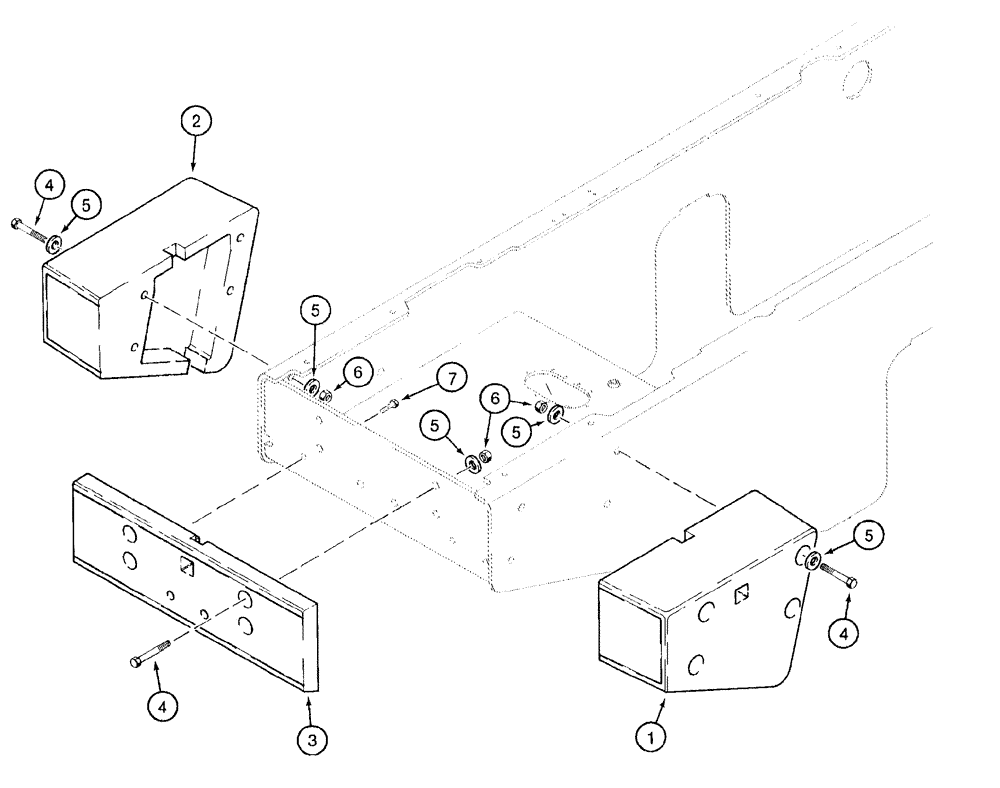 2
4
5
5
6
7
6
5
5
5
4
4
3
1