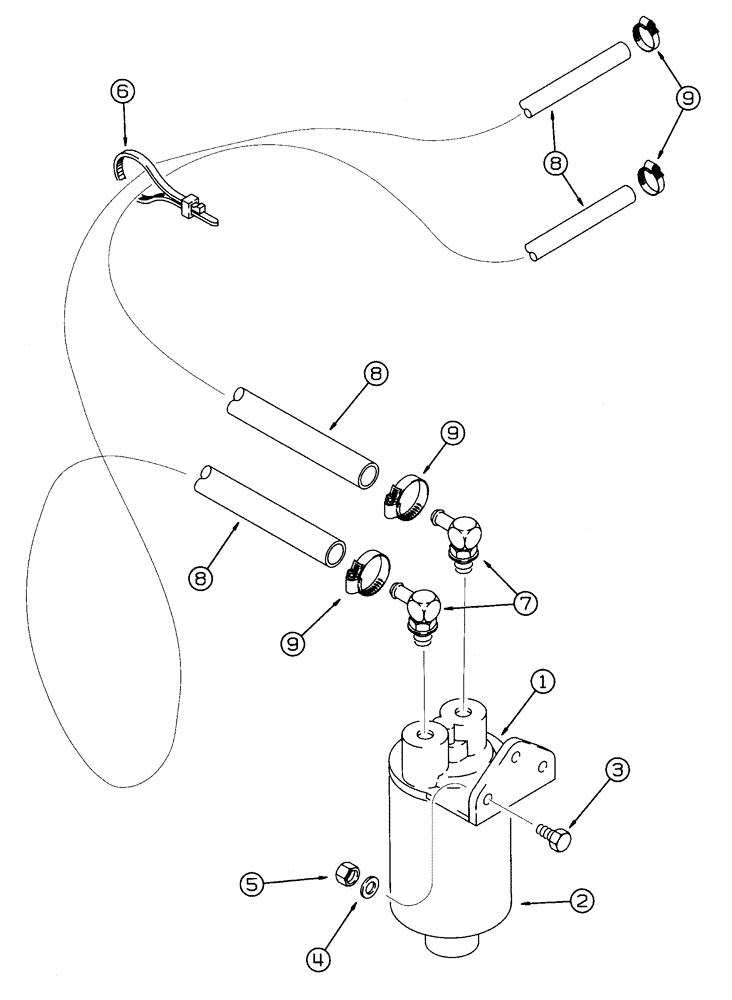 6
9
8
8
9
8
9
7
1
3
5
2
4