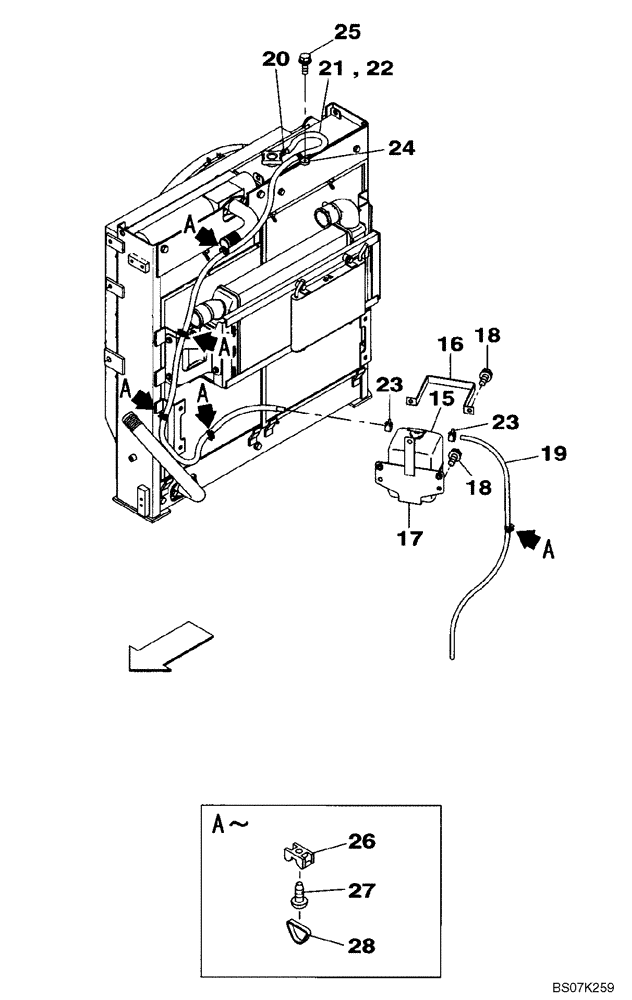 25
20
21 , 22
24
A
A
A
A
16
18
23
15
23
19
18
17
A

A～
26
27
28

BS07K259