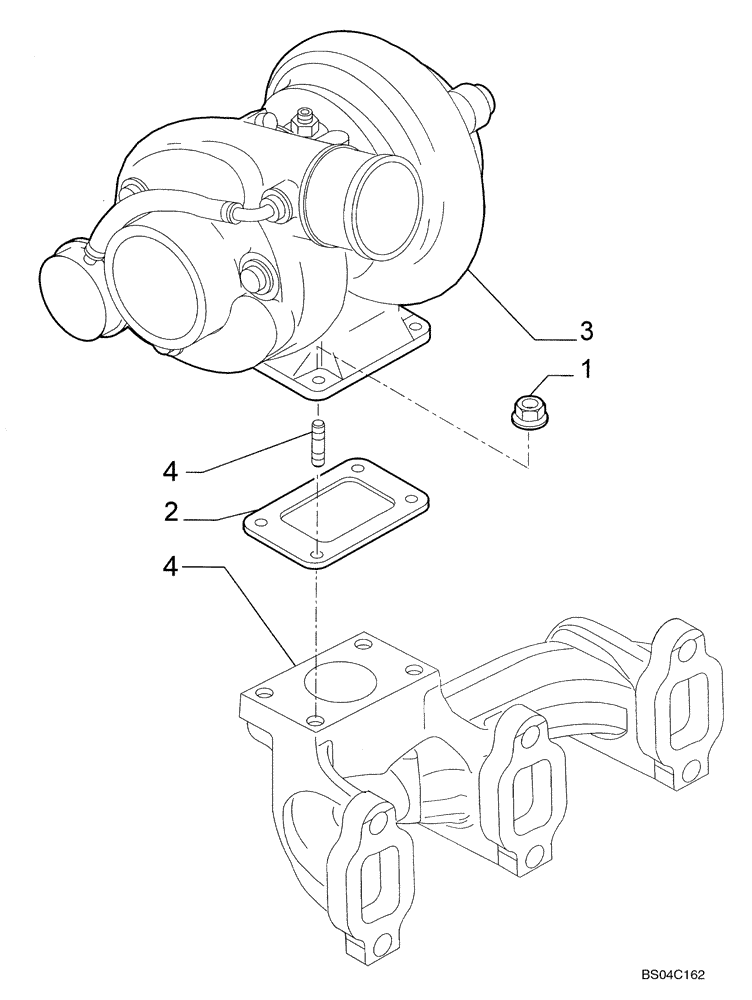 3
1
4
2
4
BS04C162