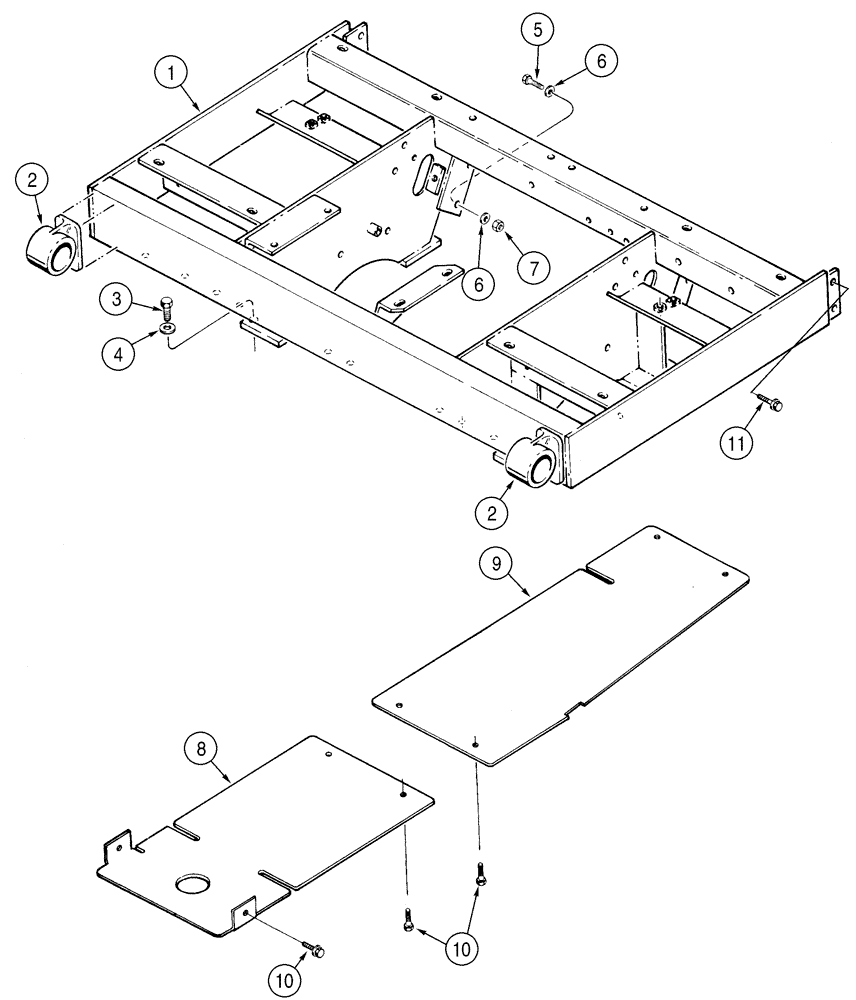 1
5
6
2
6
7
3
4
11
2
9
8
10
10