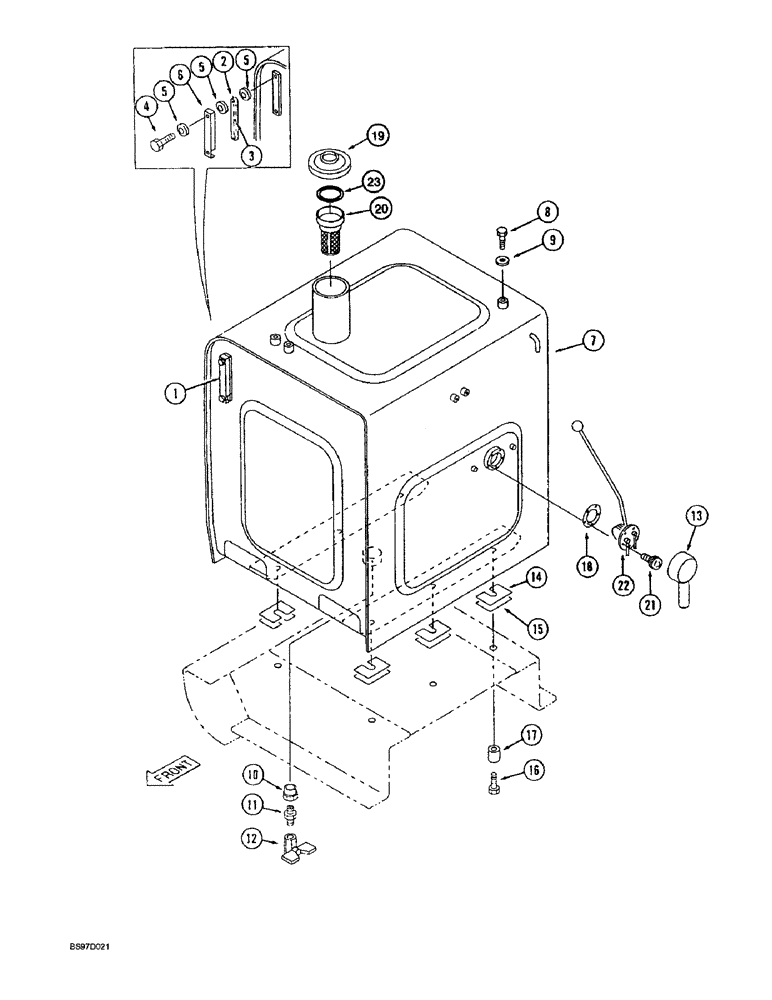 4
5
6
5
2
5
3
19
23
20
8
9
7
1
13
18
22
21
14
15
17
16
FRONT
10
11
12
BS97D021