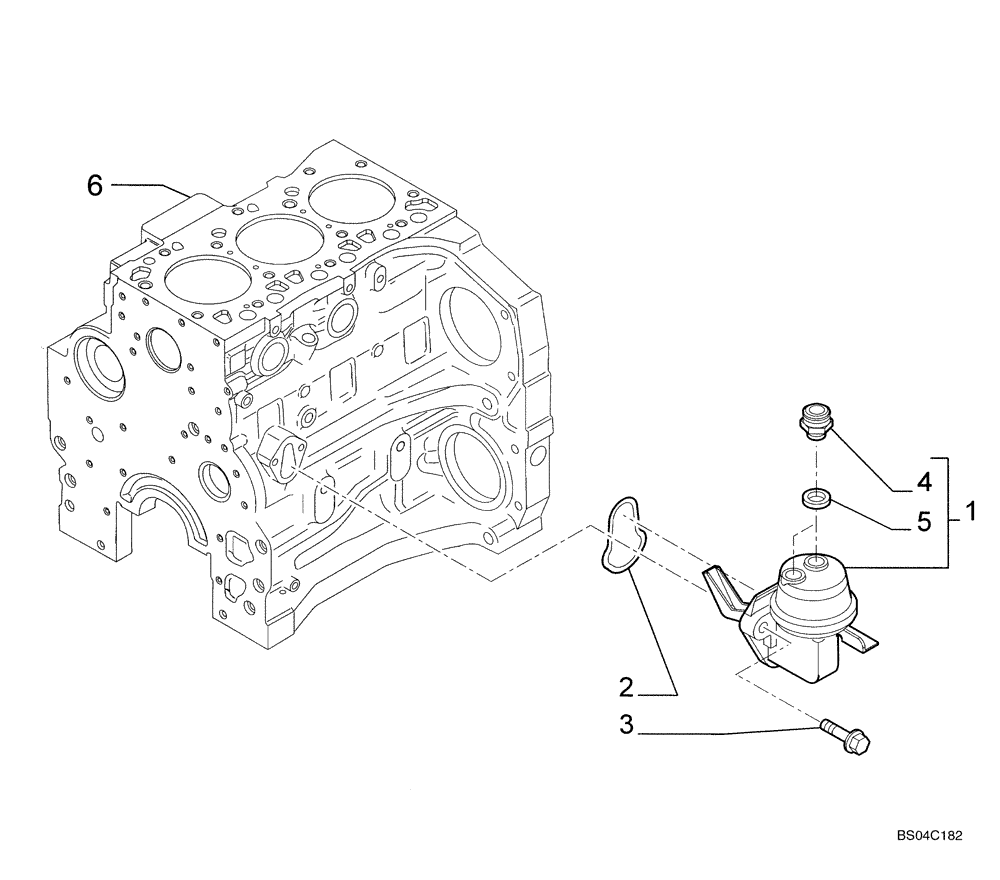 6

4

5

1

2

3

BS04C182