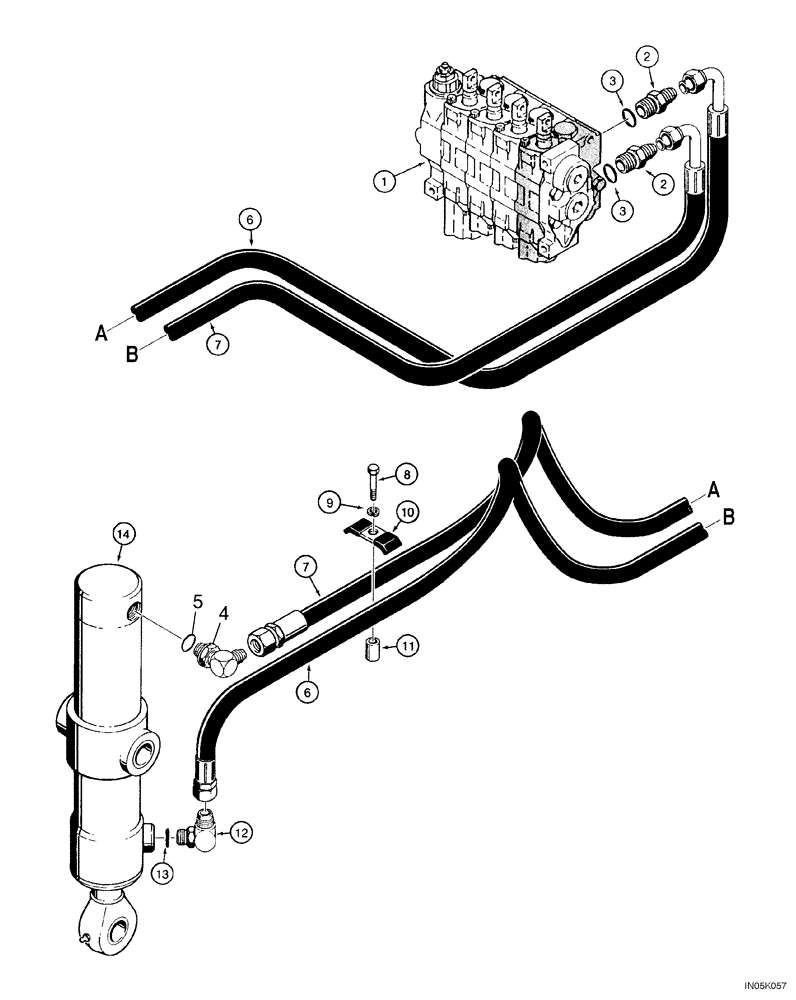 2
3
1
2
3
6
A
B
7
8
9
10
A
B
14
7
5
4
11
6
12
13
IN05K057