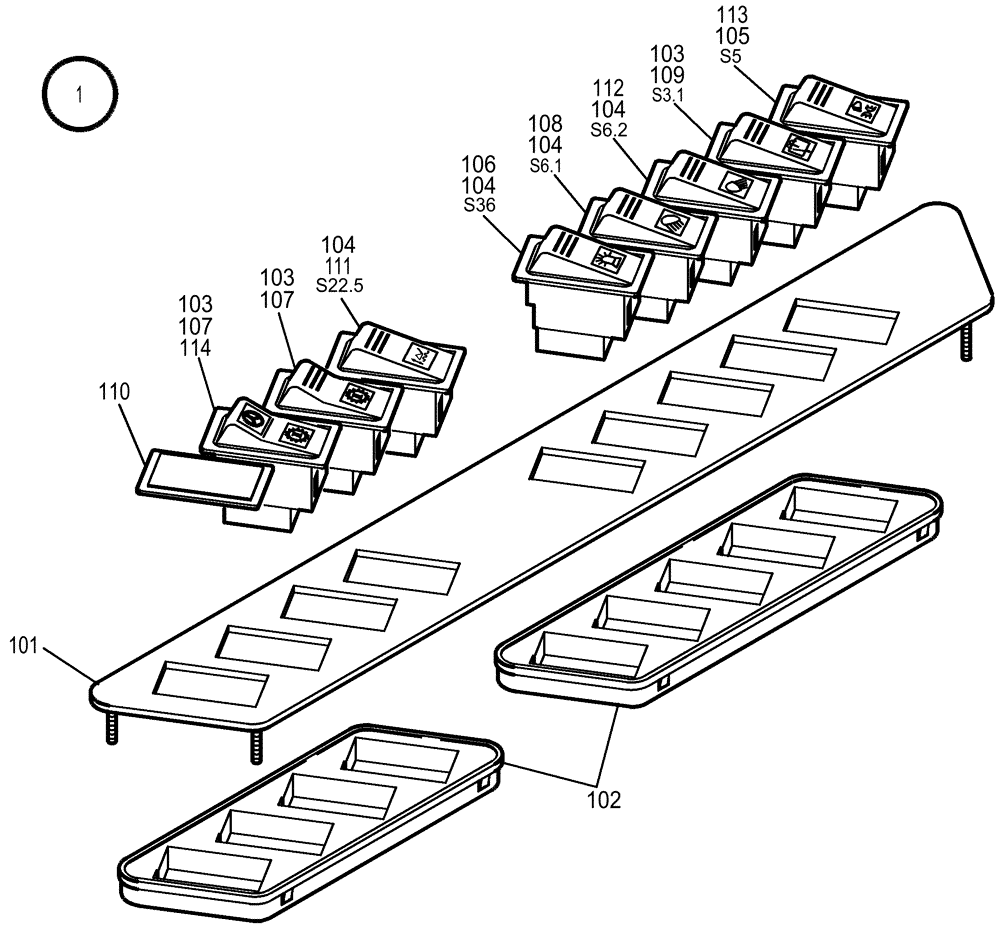 1

113
105
S5

103
109
S3.1

112
104
S6.2

108
104
S6.1

106
104
S36

104
111
S22.5

103
107

103
107
114

110

101

102