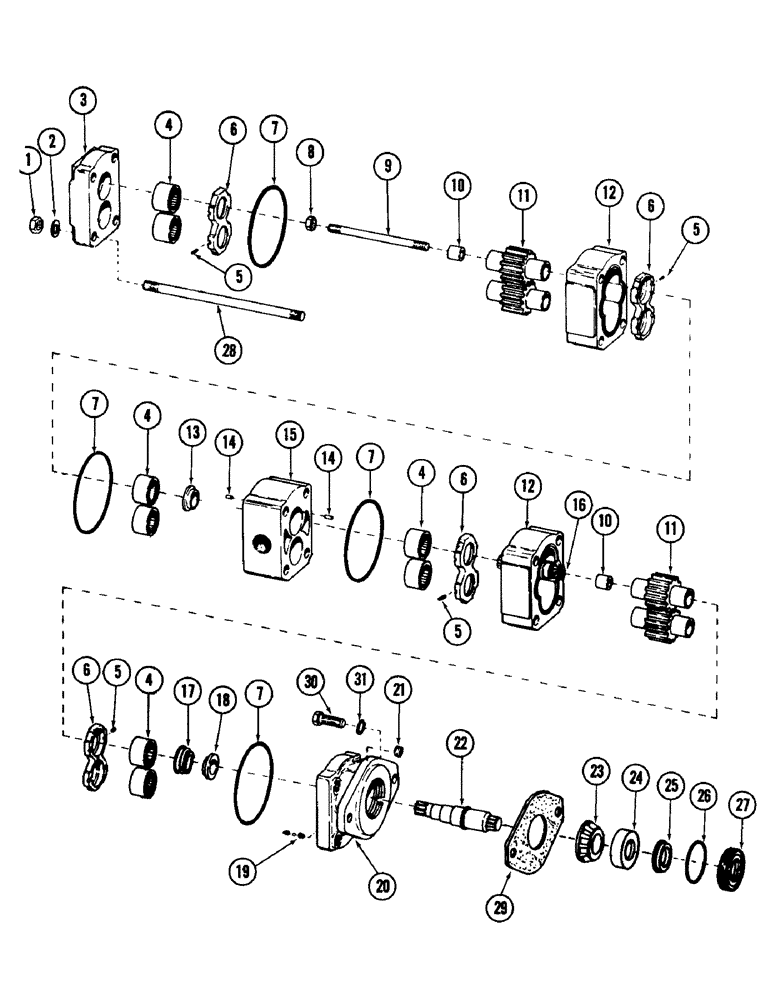 1
2
3
4
6
7
8
9
10
11
12
6
5
5
28
7
4
13
14
15
14
7
4
6
12
16
10
11
5
6
5
4
17
18
7
30
31
21
22
23
24
25
26
27
19
20
29