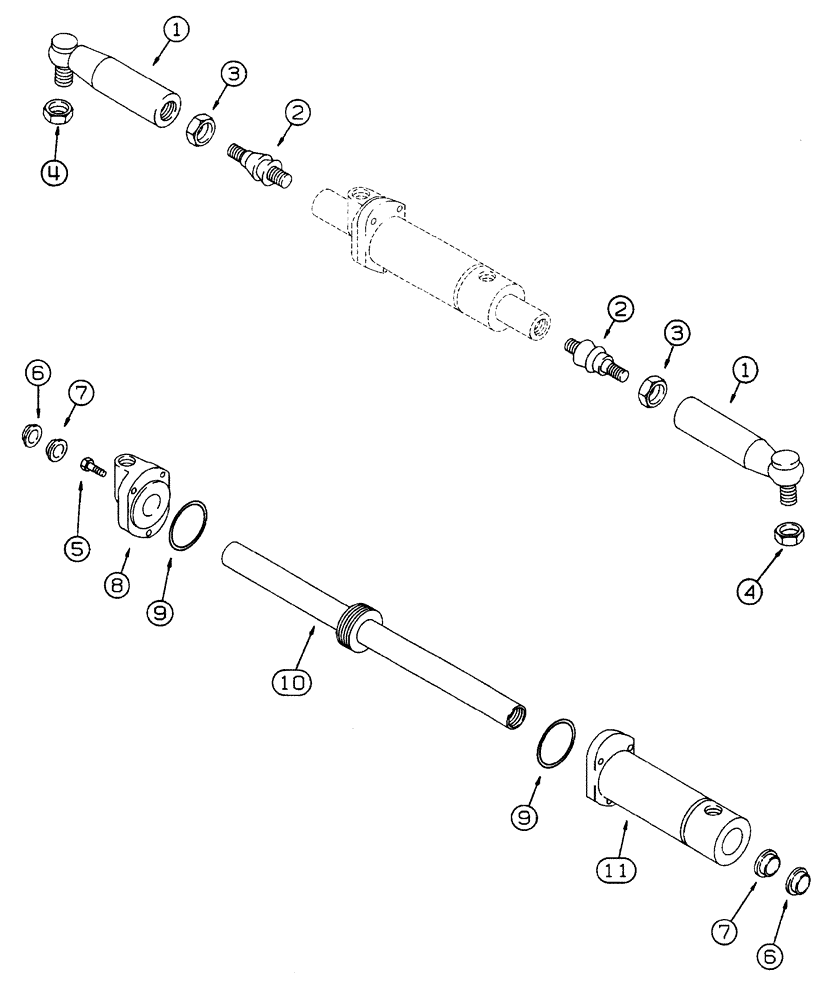 1
3
2
4
2
3
1
6
7
5
8
9
4
10
9
11
7
6