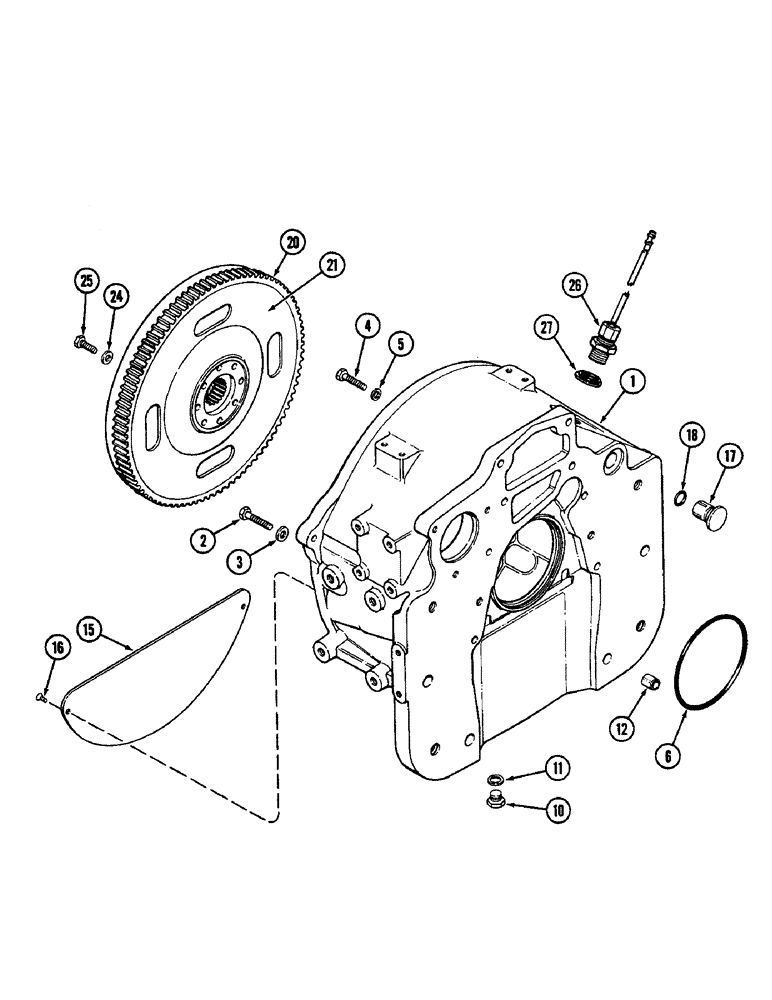 20
21
25
24
4
5
26
27
1
18
17
2
3
15
16
12
6
11
10