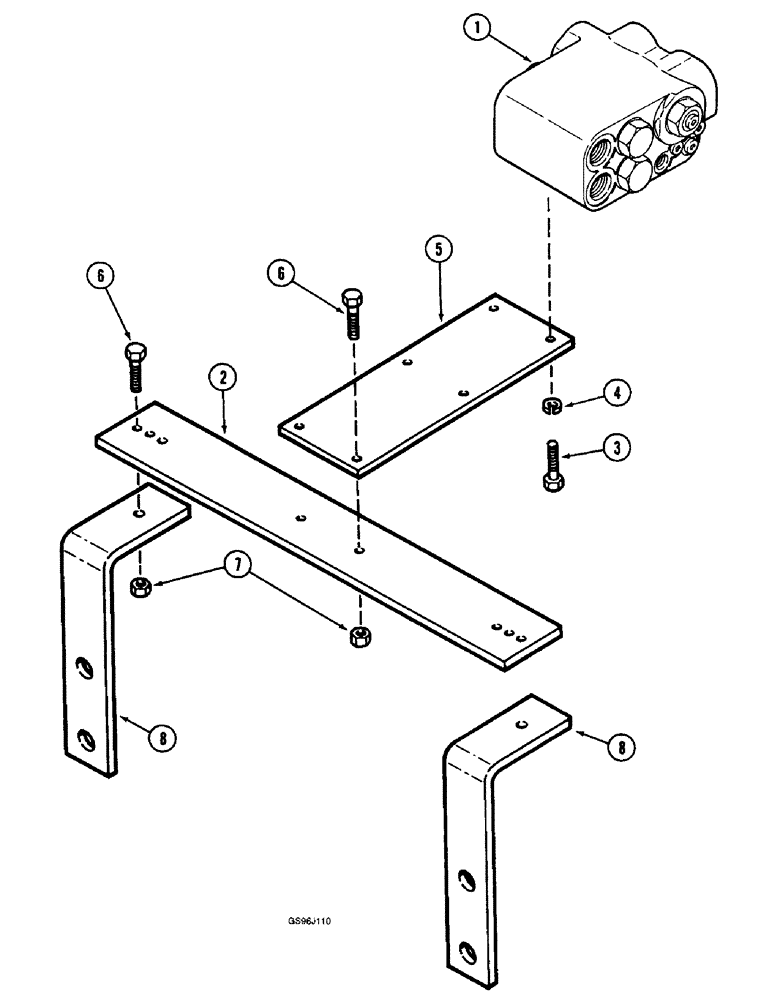 1
6
6
5
2
4
3
7
8
8
GS96J110