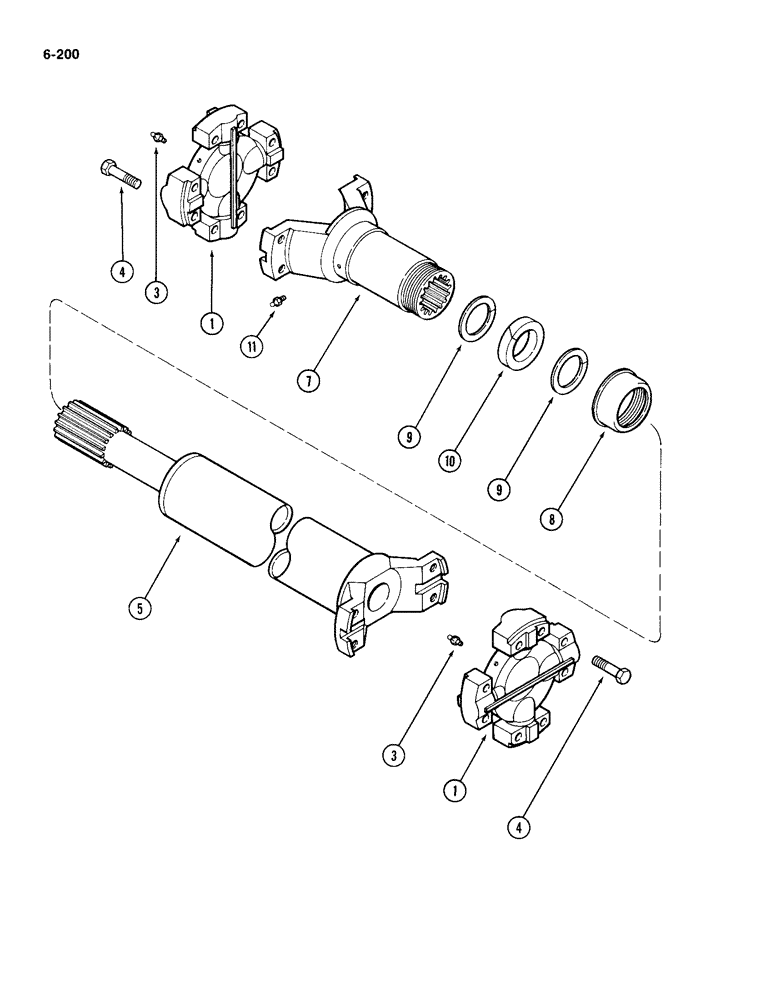 6-200

4
3
1
11
7
9
10
9
8
5
3
1
4