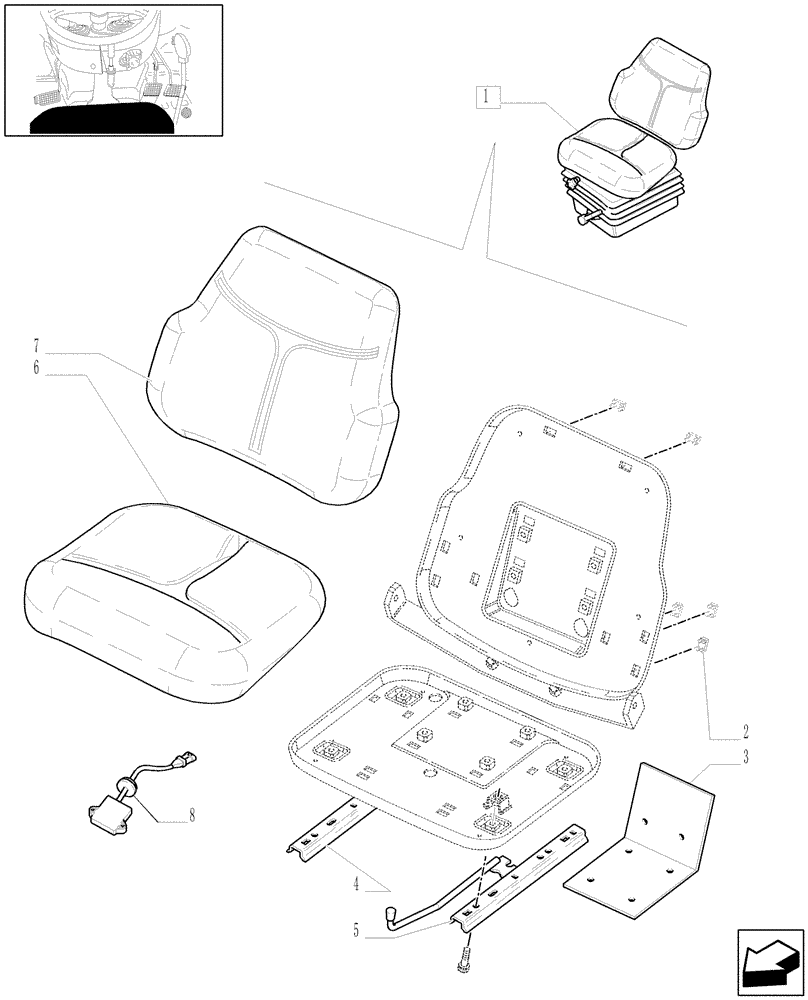 1
7
6
2
3
8
4
5