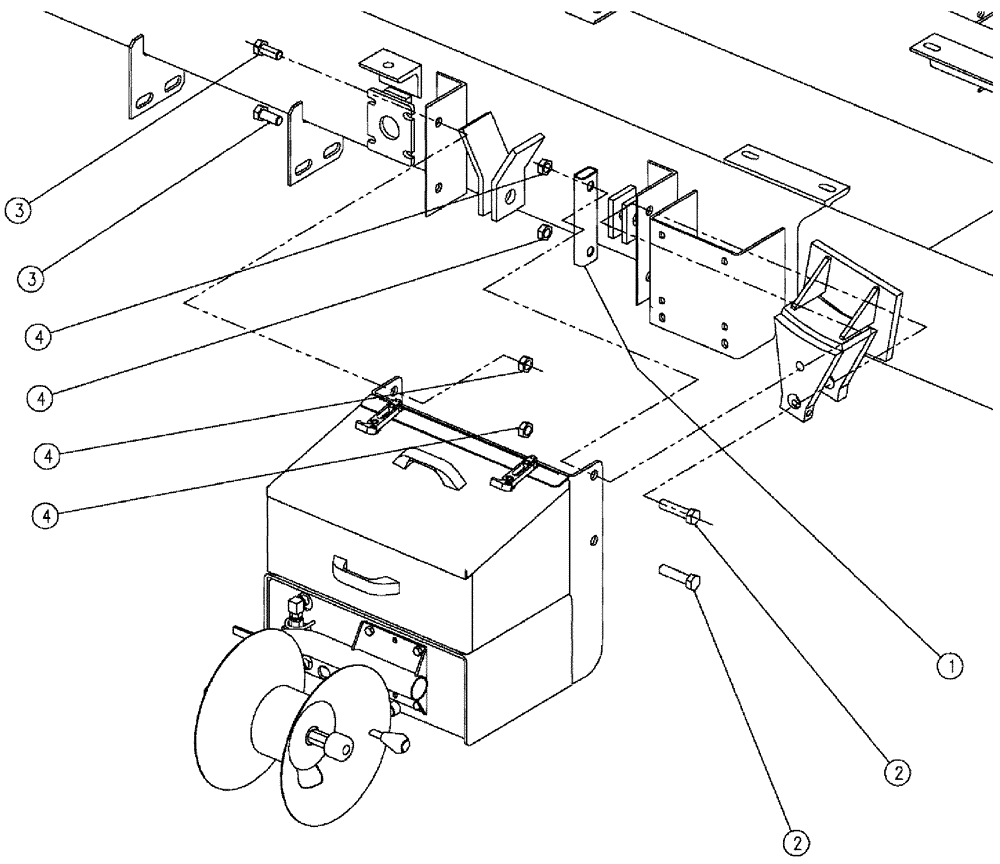 3
3
4
4
4
4
1
2
2