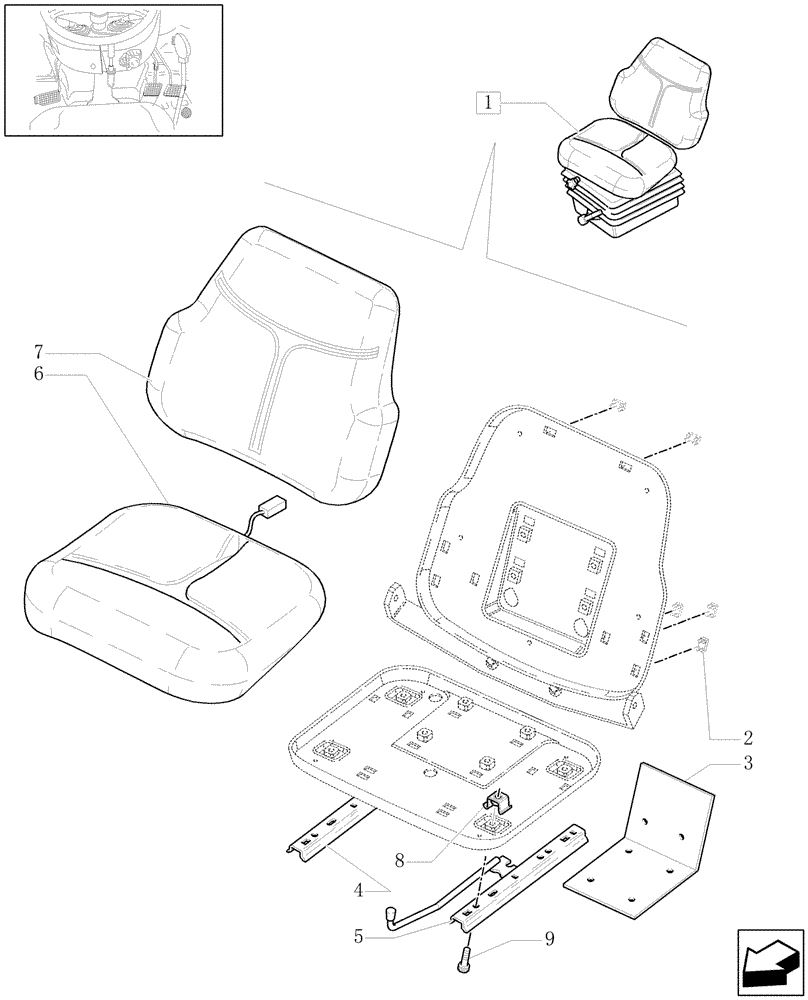 1
7
6
2
3
8
4
5
9