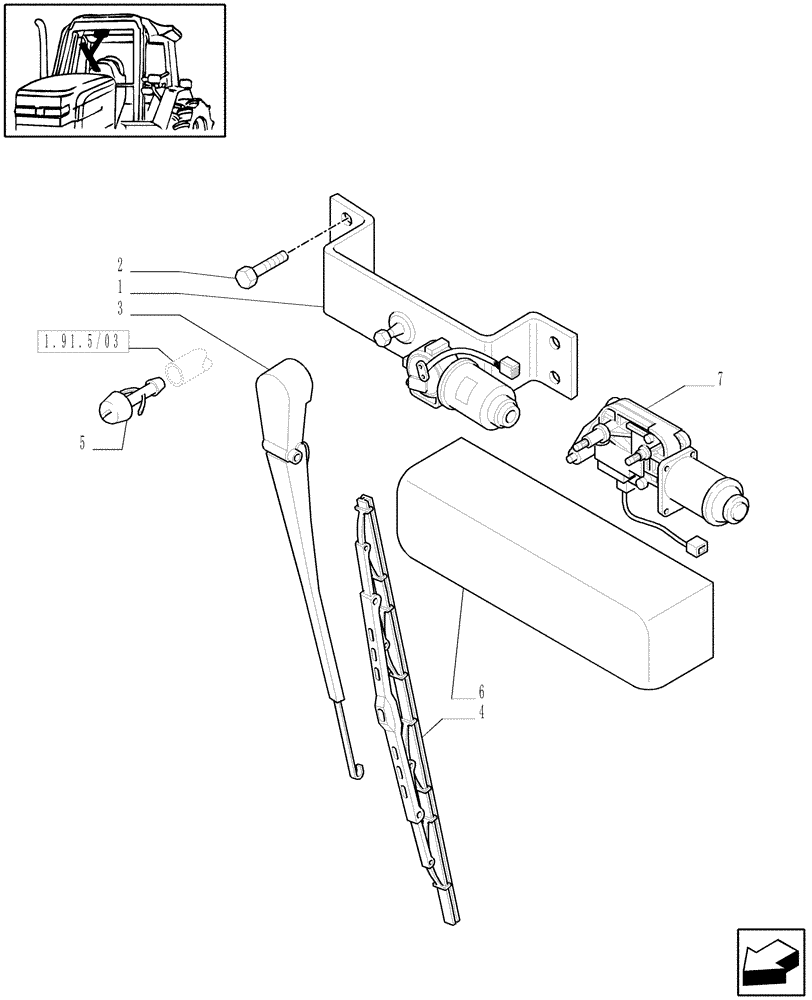 2
1
3
1.91.5/03
5
7
6
4