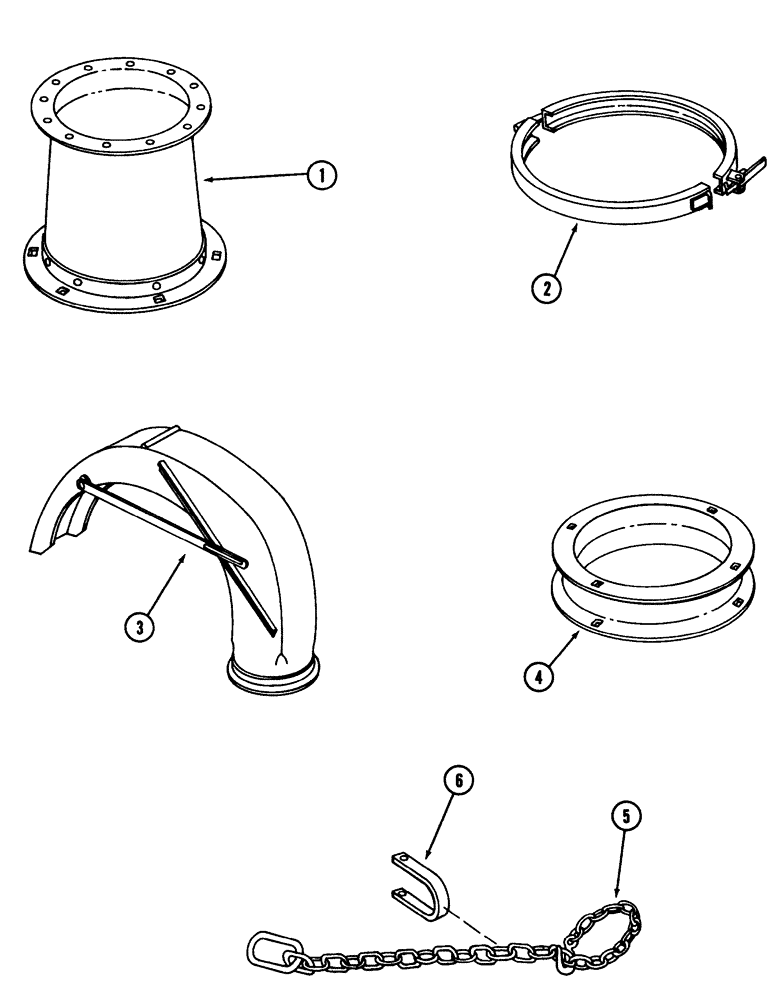 1

2

3

4

6

5