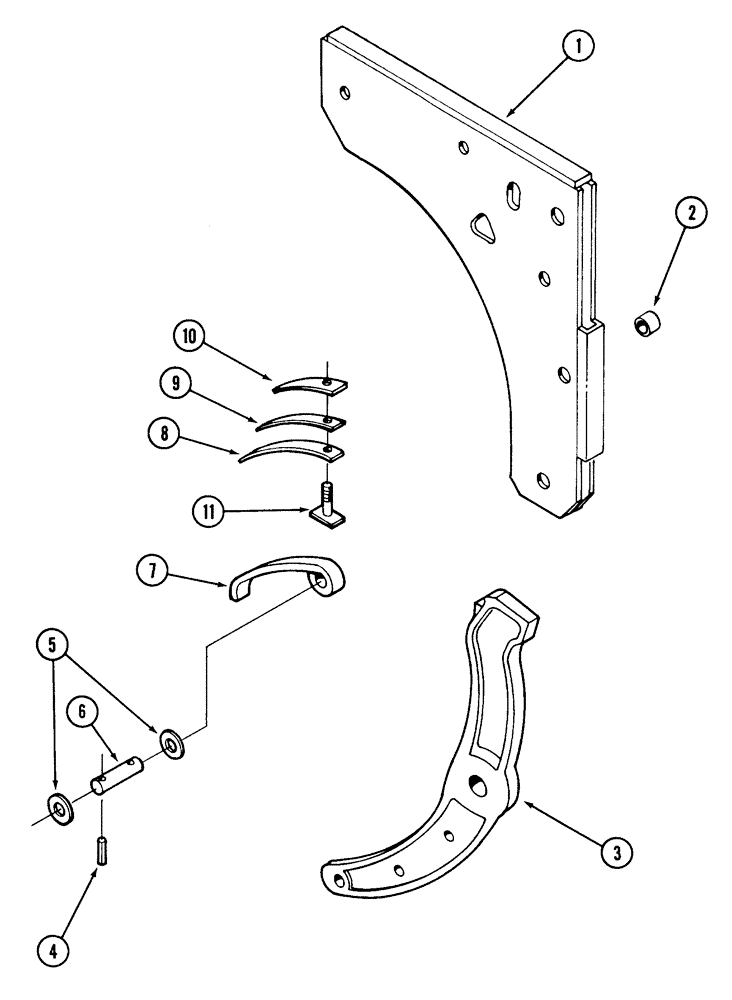 1
2
10
9
8
11
7
5
6
3
4