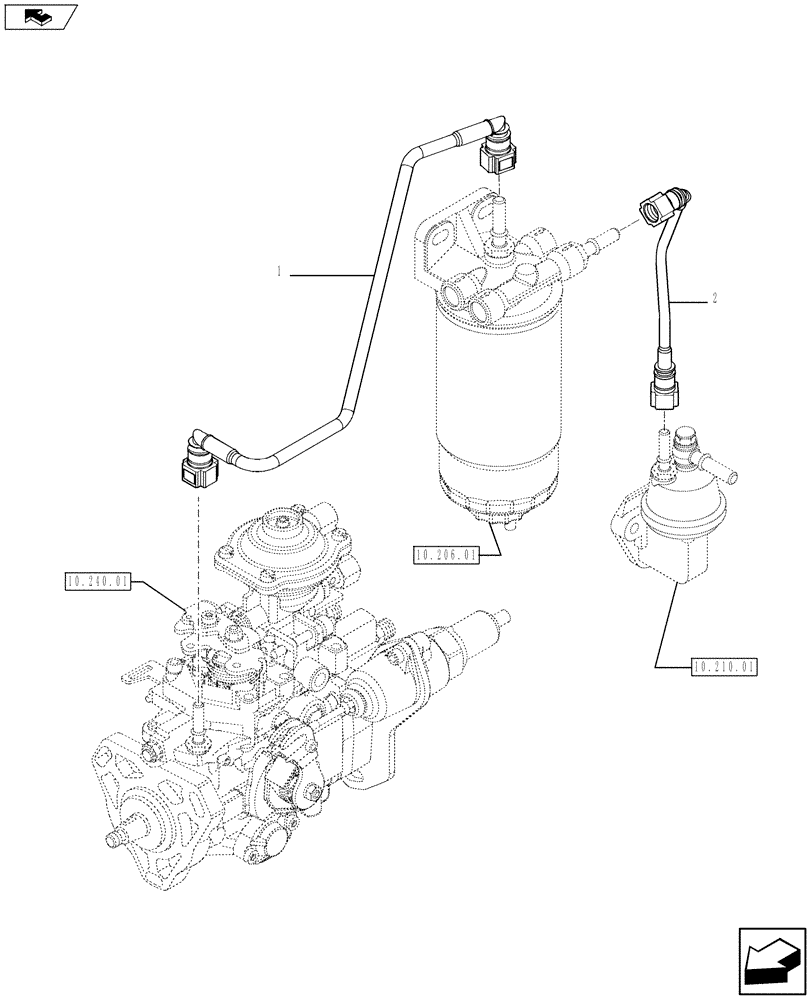 1
2
10.206.01
10.240.01
10.210.01