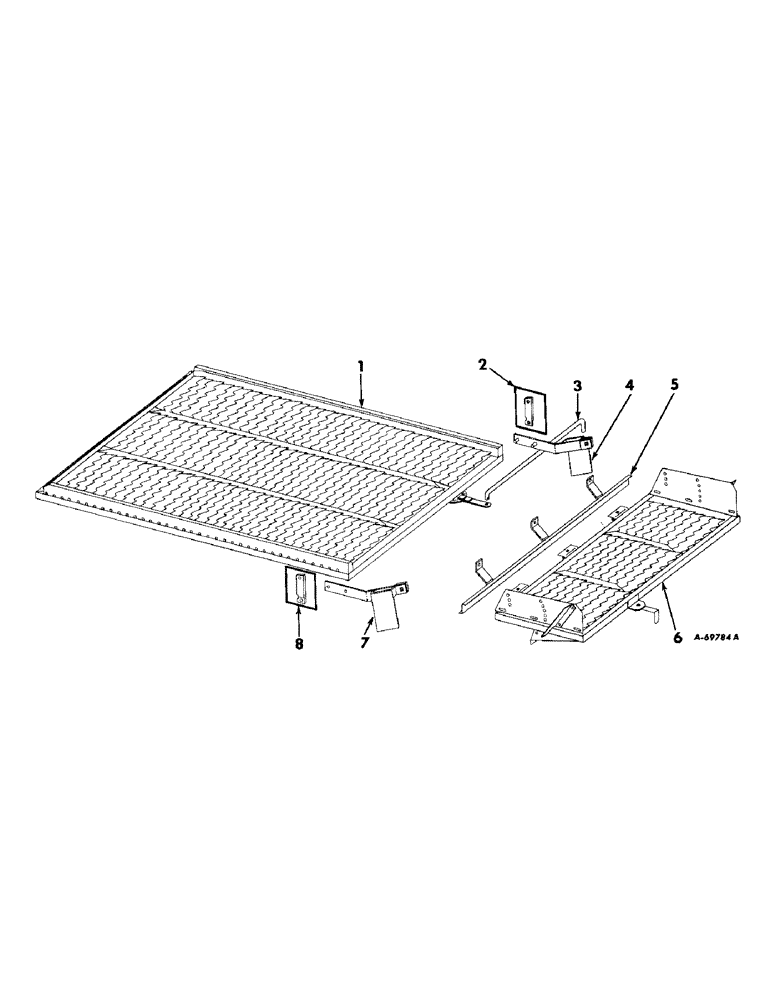 1
2
3
4
5
8
7
6
A-69784 A