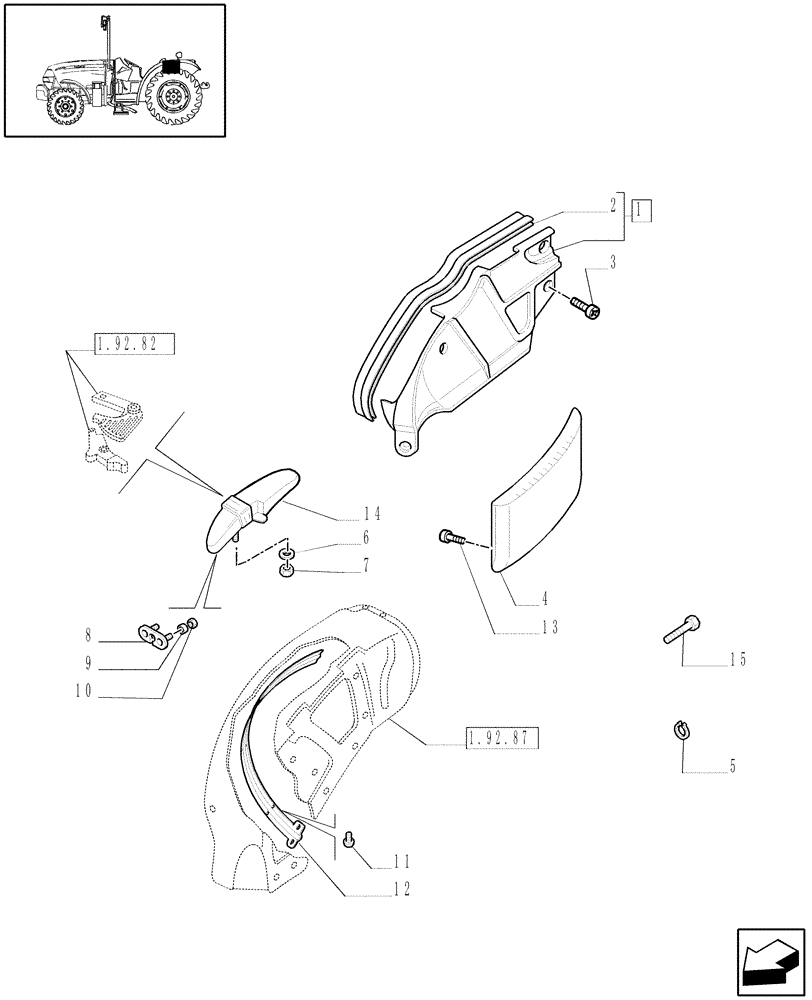 2
1
3
1.92.82
14
6
7
4
13
8
9
10
15
1.92.87
5
11
12