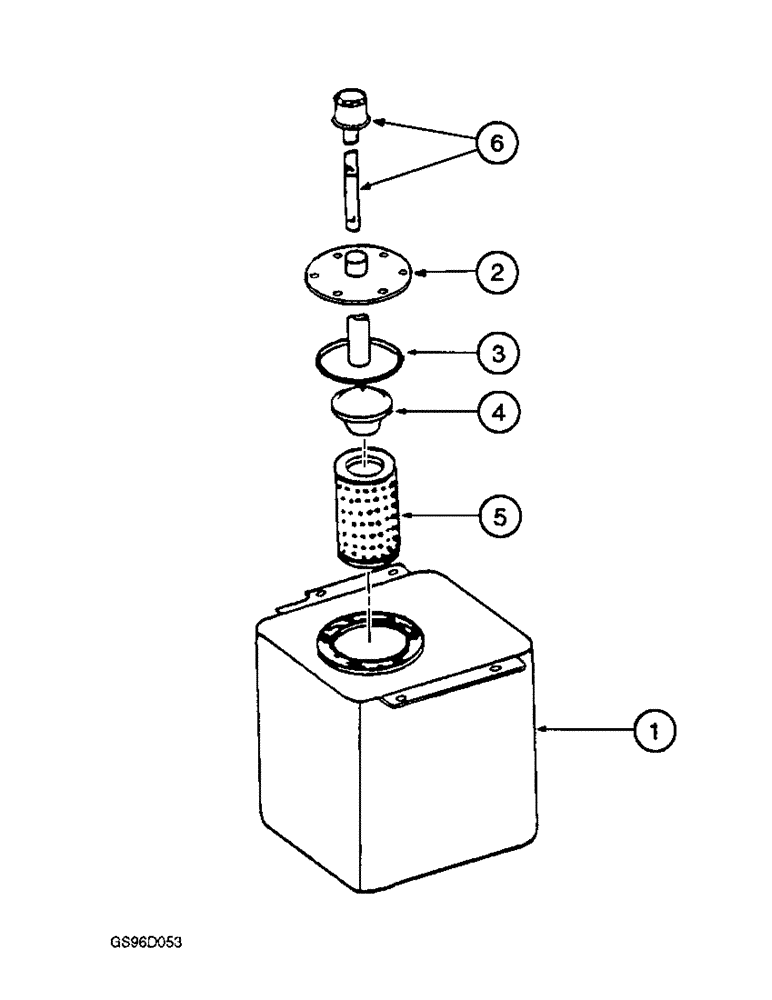 6
2
3
4
5
1
GS96D053