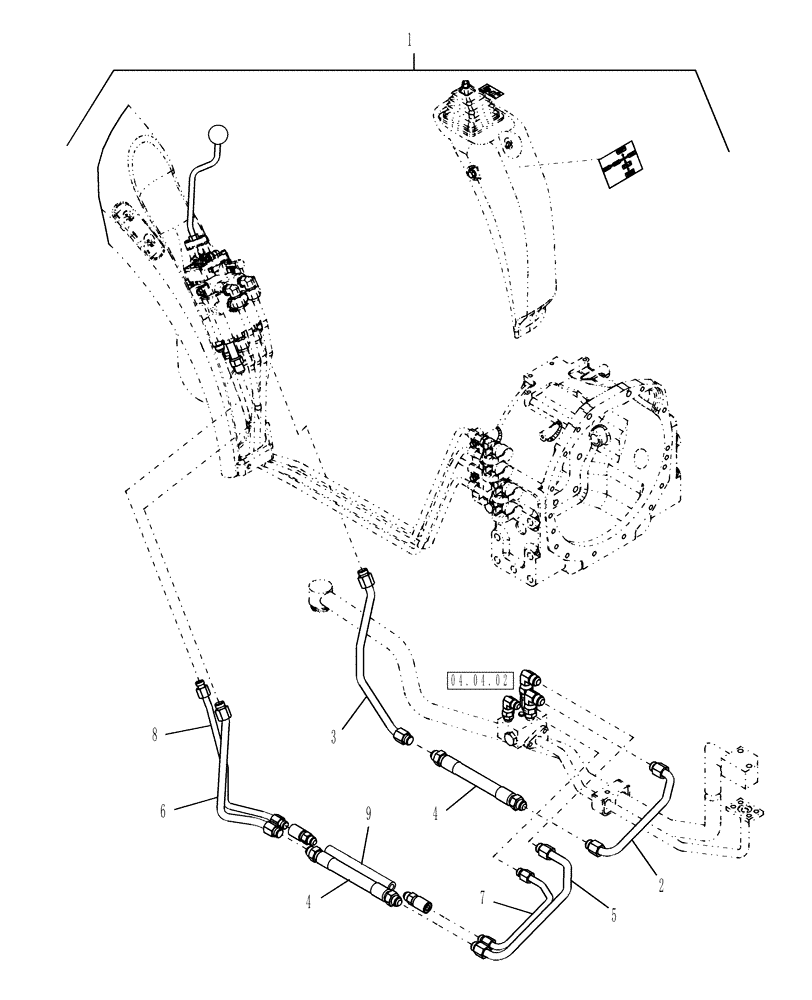 1

04.04.02

8

3

6

9

4

4

7

5

2