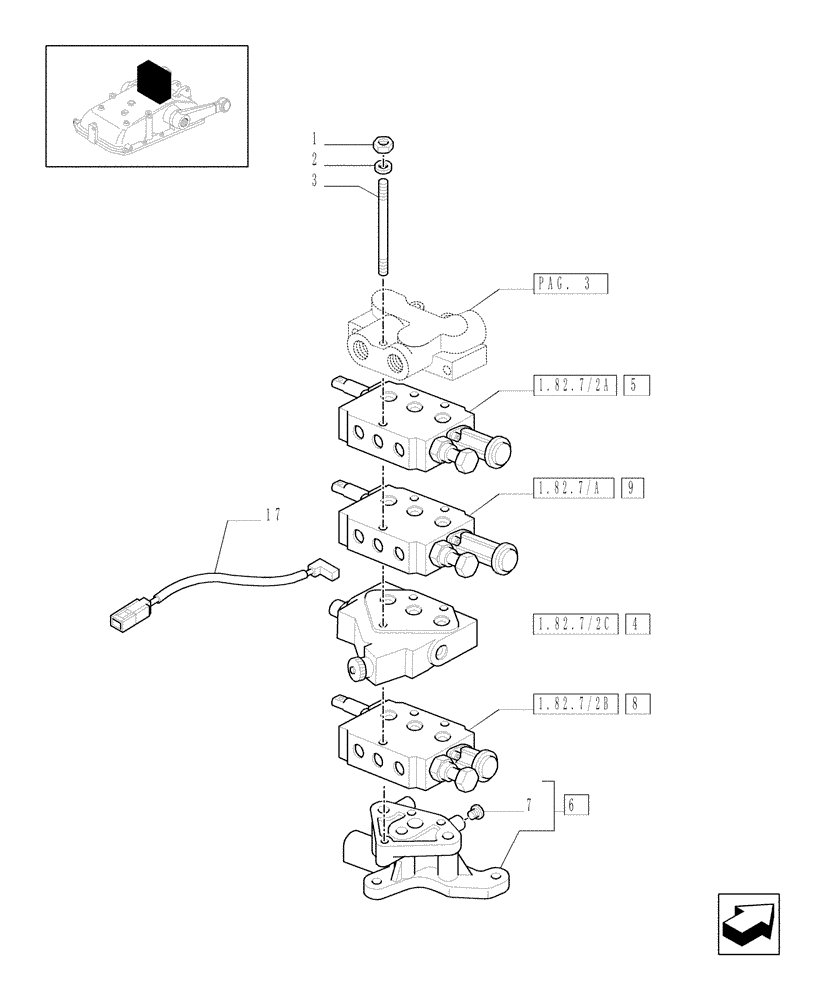 1
2
3
PAG. 3
1.82.7/2A 5
1.82.7/A 9
17
1.82.7/2C 4
1.82.7/2B 8
7
6