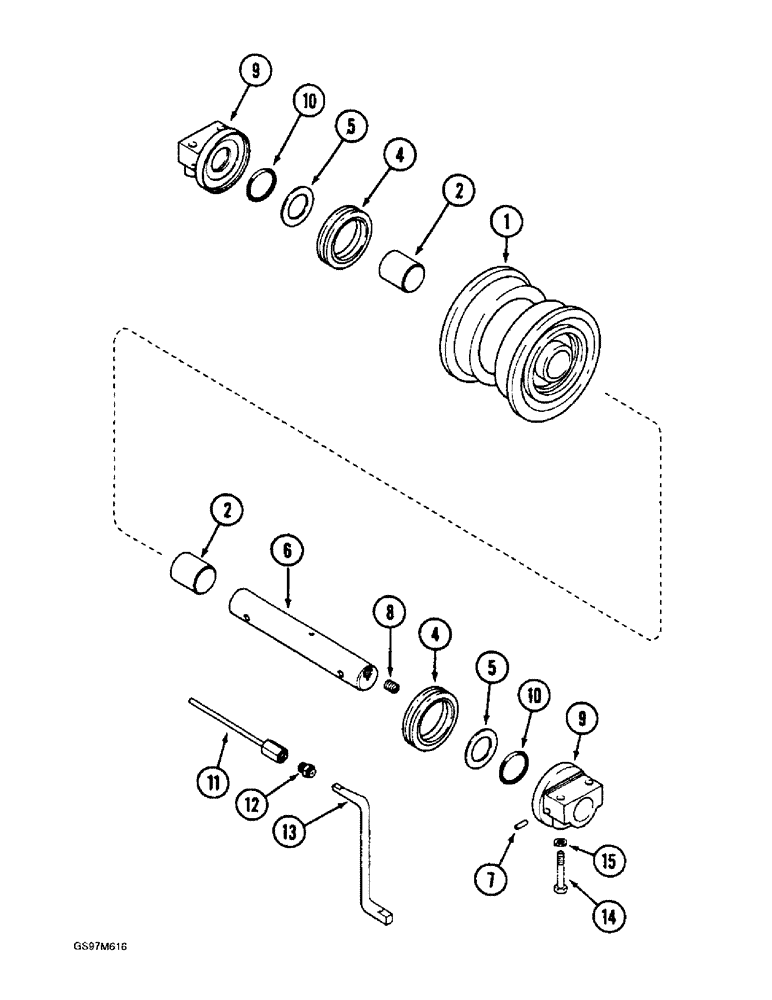 9
10
5
4
2
1
2
6
8
4
5
10
9
11
12
13
7
15
14
GS97M616